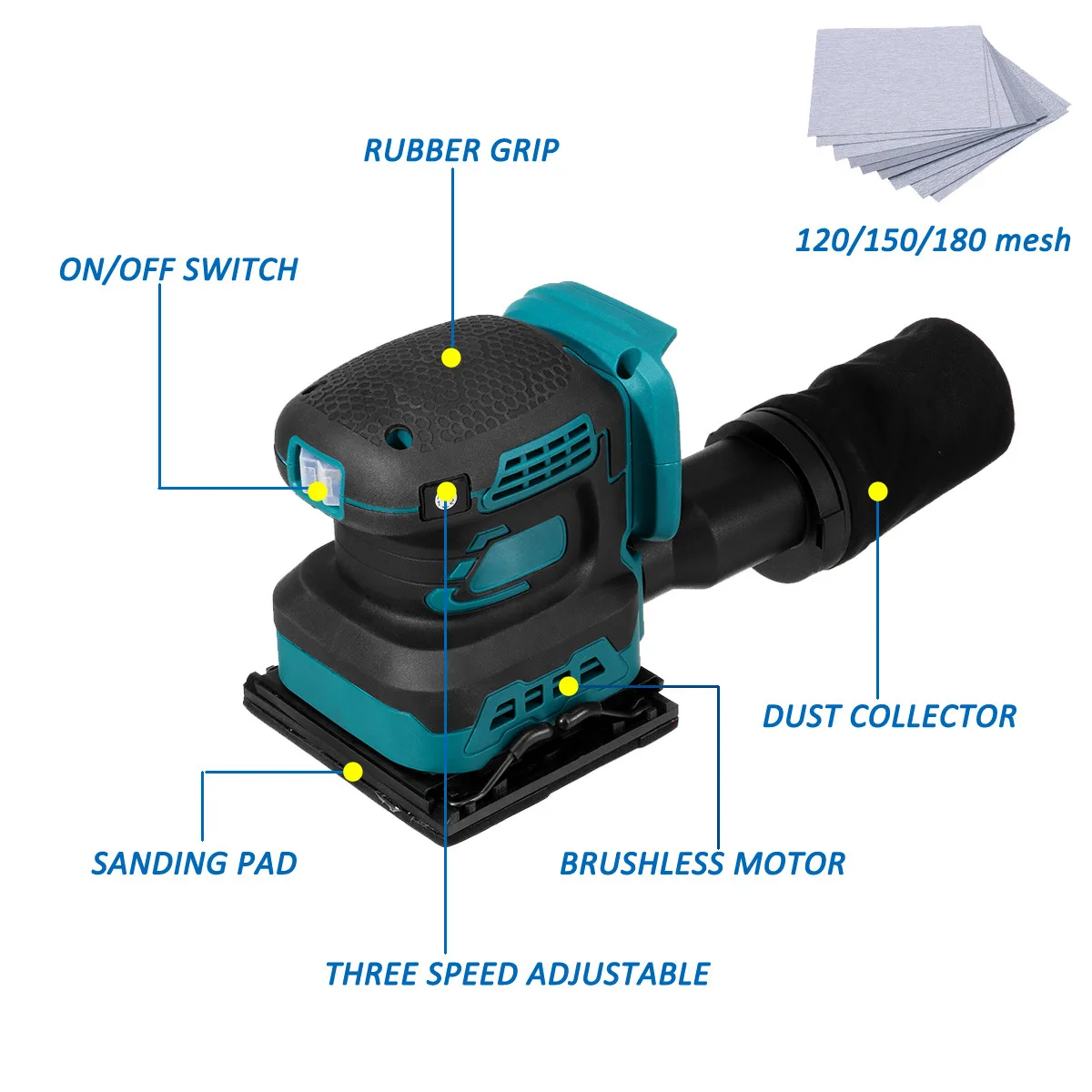 RUBBER GRIP

120/150/180 mesh

ON/OFF SWITCH

DUST COLLECTOR

SANDING PAD

BRUSHLESS MOTOR

THREE SPEED ADJUSTABLE