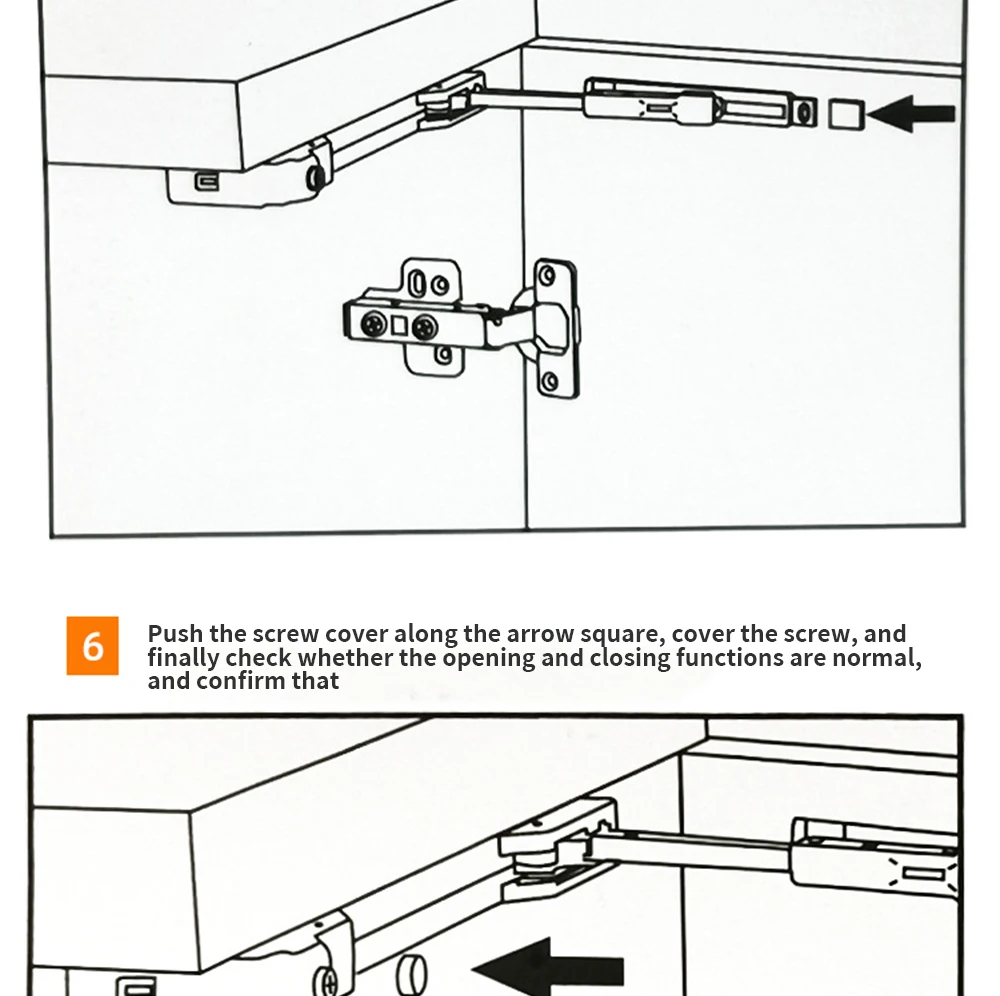 6

Push the screw cover along the arrow square, cover the screw, and finally check whether the opening and closing functions are normal, and confirm that