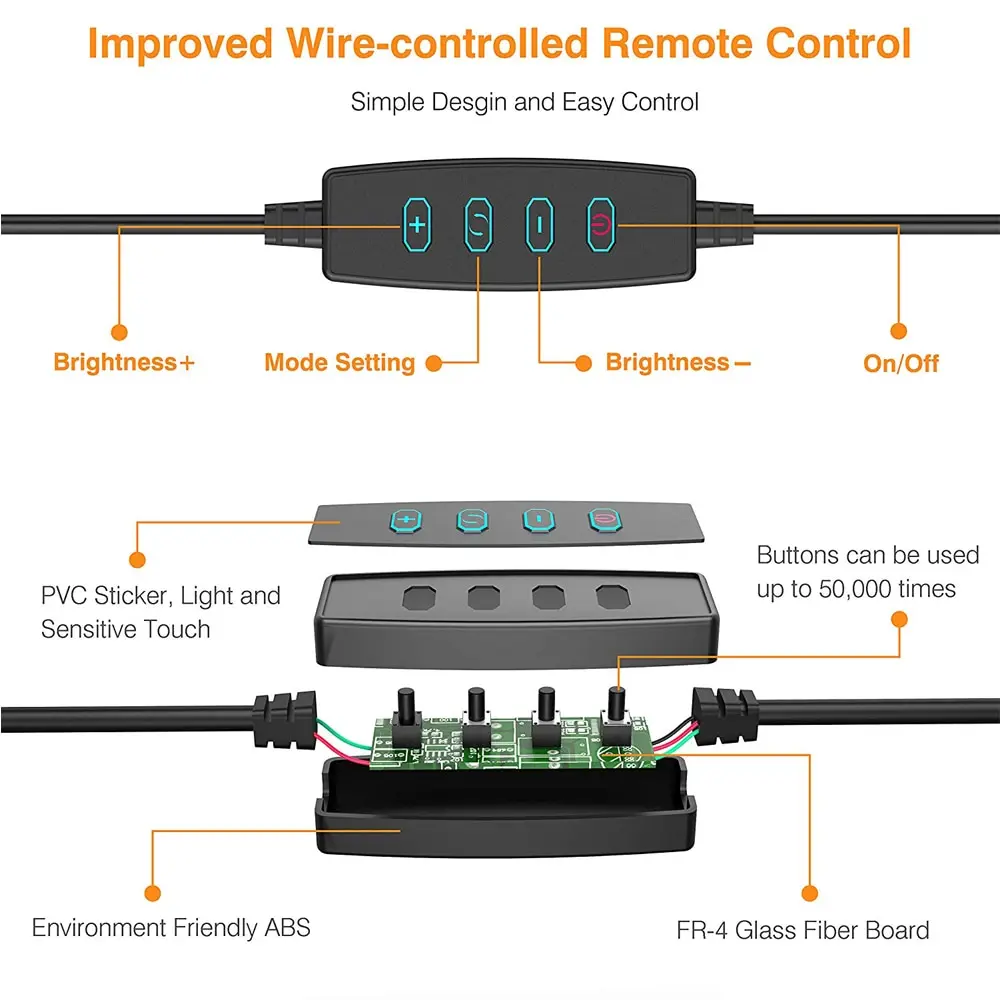 Improved Wire-controlled Remote Control

Simple Desgin and Easy Control

Brightness+

Mode Setting

Brightness−

On/Off

PVC Sticker, Light and Sensitive Touch

Buttons can be used up to 50,000 times

Environment Friendly ABS

FR-4 Glass Fiber Board