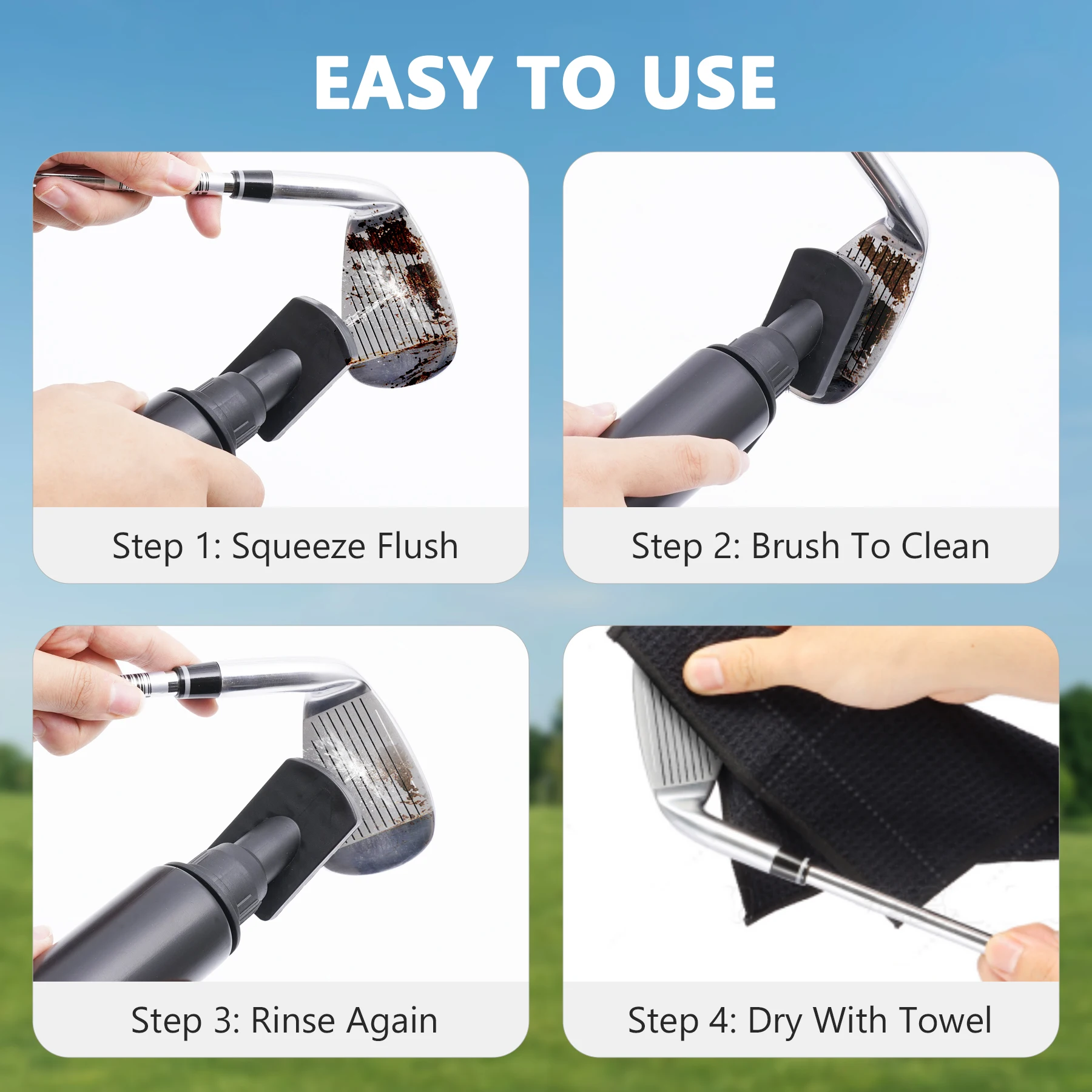 EASY TO USE

Step 1: Squeeze Flush

Step 2: Brush To Clean

Step 3: Rinse Again

Step 4: Dry With Towel