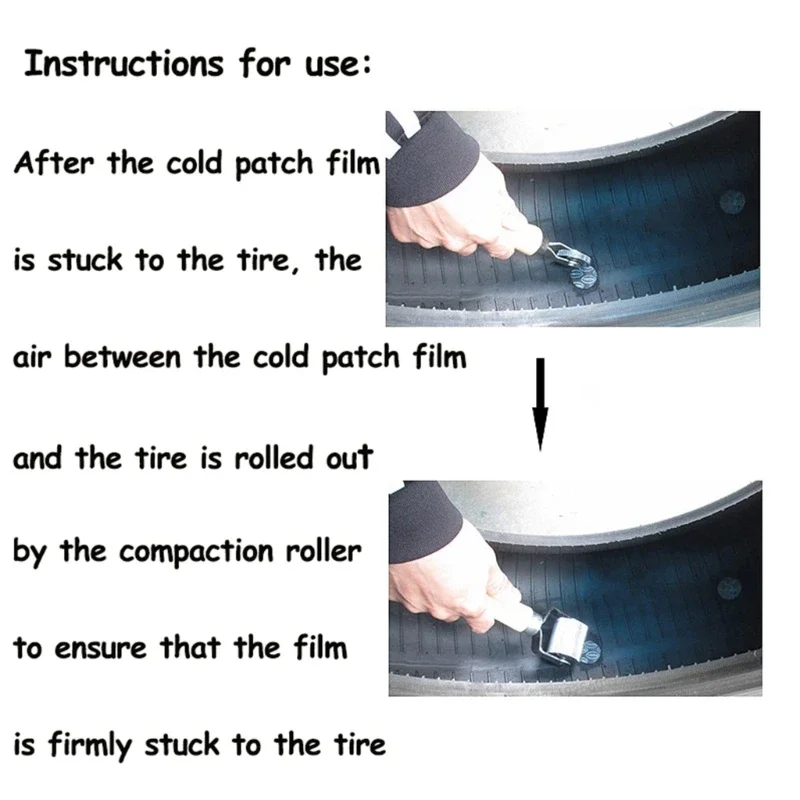 Instructions for use:

After the cold patch film is stuck to the tire, the air between the cold patch film and the tire is rolled out by the compaction roller to ensure that the film is firmly stuck to the tire