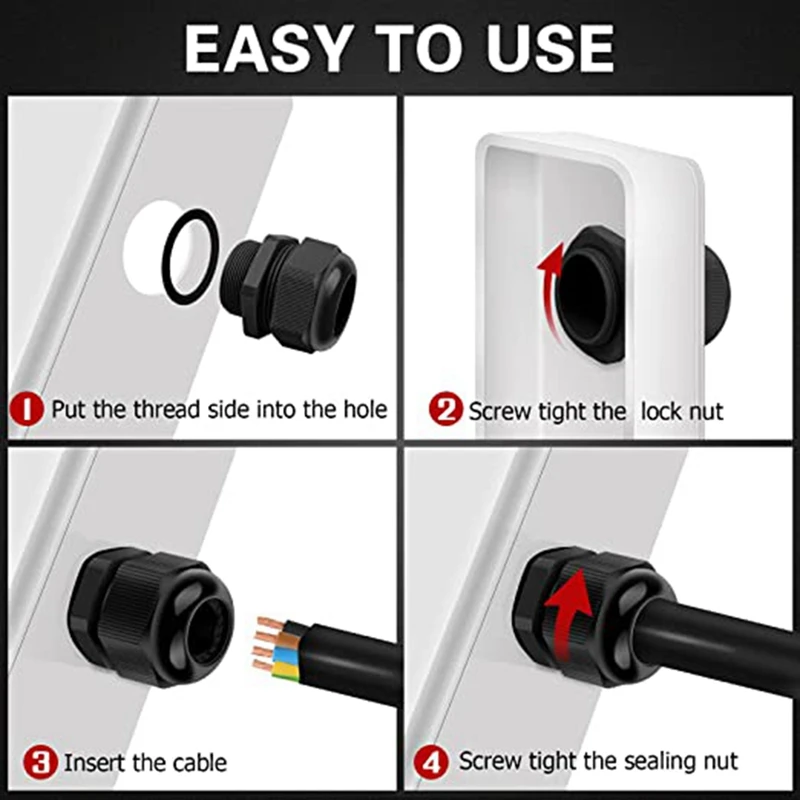 EASY TO USE

1 Put the thread side into the hole

2 Screw tight the lock nut

3 Insert the cable

4 Screw tight the sealing nut