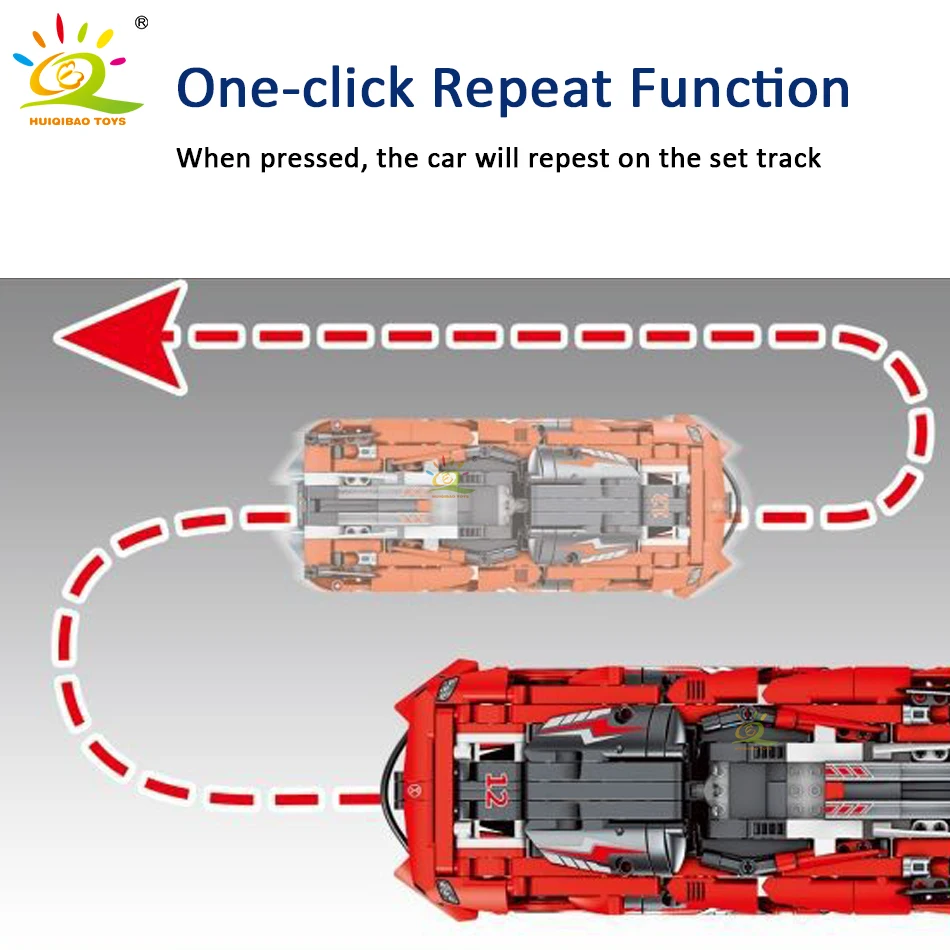 ®
HUIQIBAO TOYS

One-click Repeat Function

When pressed, the car will repest on the set track

12

12