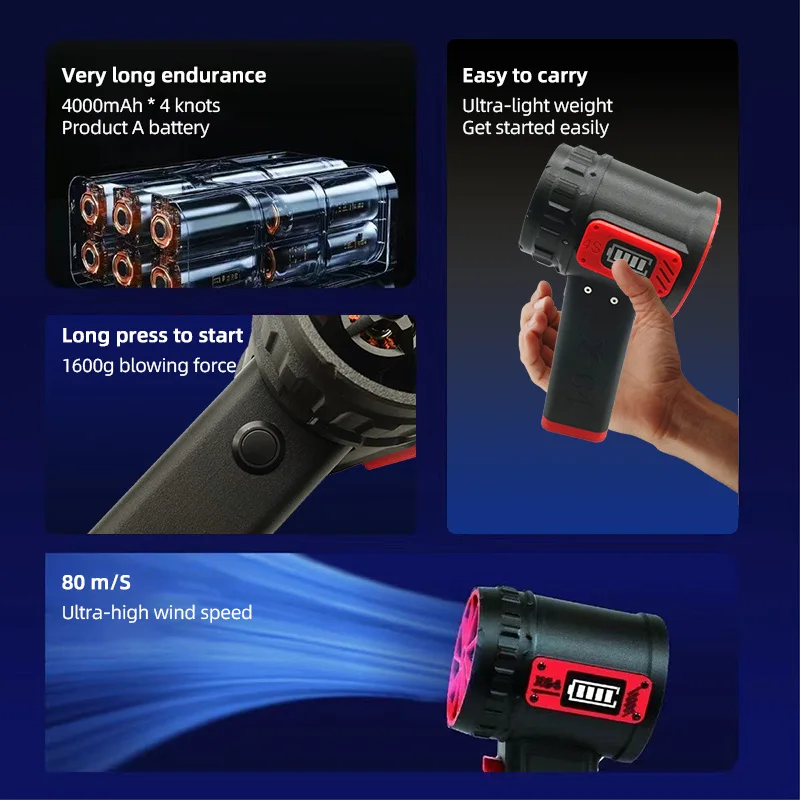 Very long endurance
4000mAh * 4 knots
Product A battery

Easy to carry
Ultra-light weight
Get started easily

Long press to start
1600g blowing force

80 m/S
Ultra-high wind speed