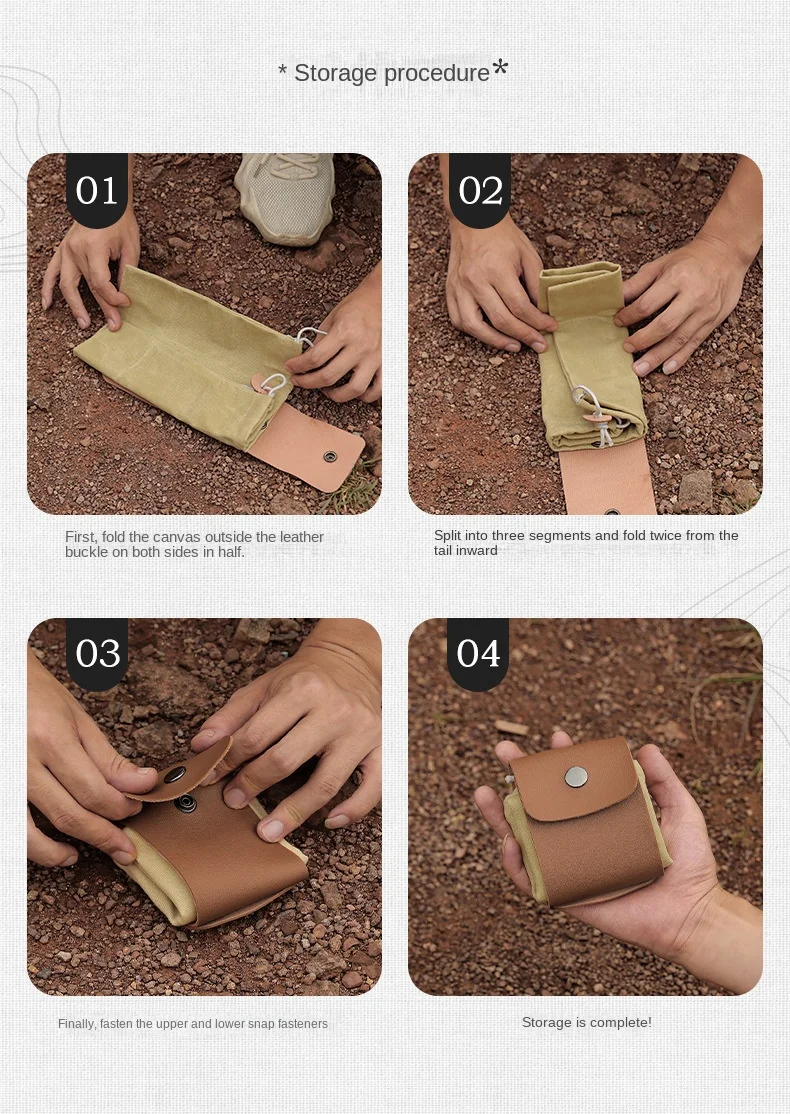 * Storage procedure*

01

First, fold the canvas outside the leather buckle on both sides in half.

02

Split into three segments and fold twice from the tail inward

03

Finally, fasten the upper and lower snap fasteners

04

Storage is complete!