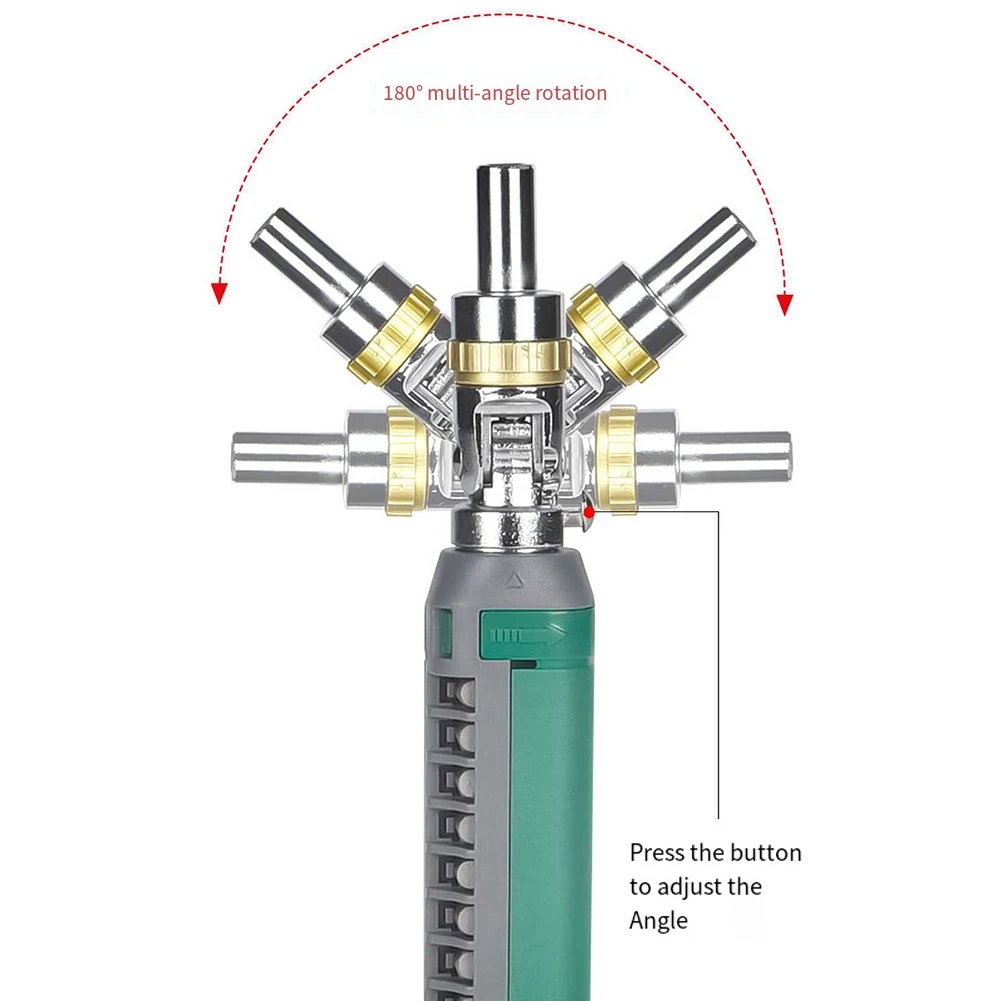 180° multi-angle rotation

Press the button to adjust the Angle