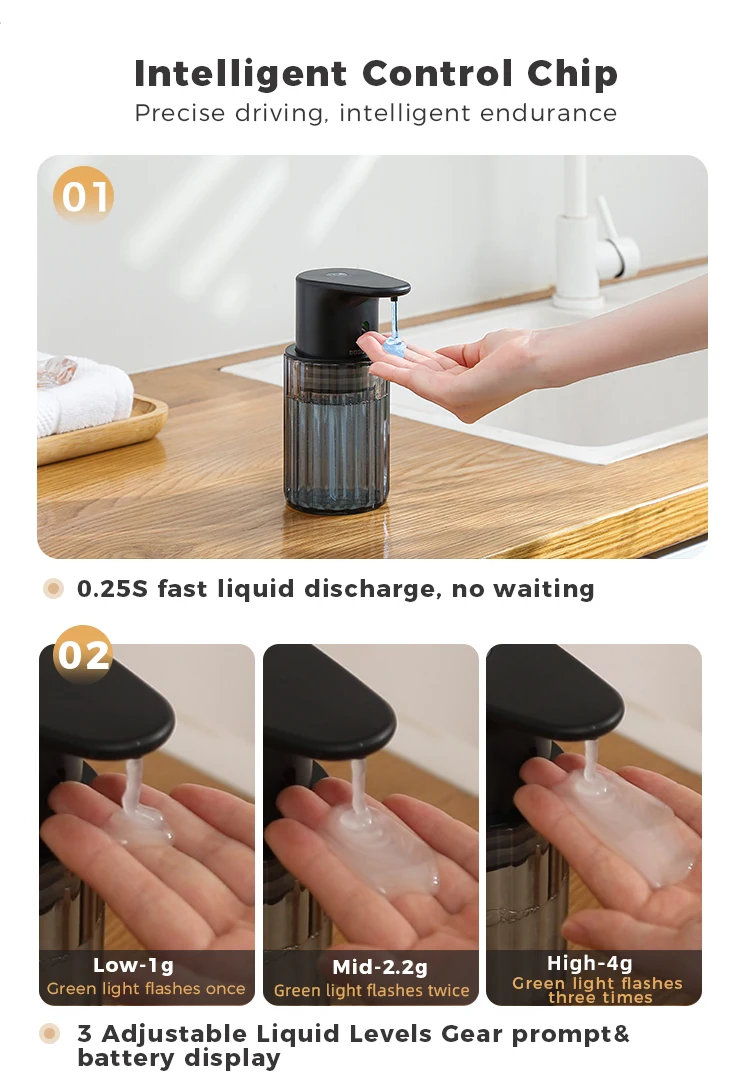 Intelligent Control Chip
Precise driving, intelligent endurance

01

0.25S fast liquid discharge, no waiting

02

Low-1g
Green light flashes once

Mid-2.2g
Green light flashes twice

High-4g
Green light flashes three times

3 Adjustable Liquid Levels Gear prompt& battery display