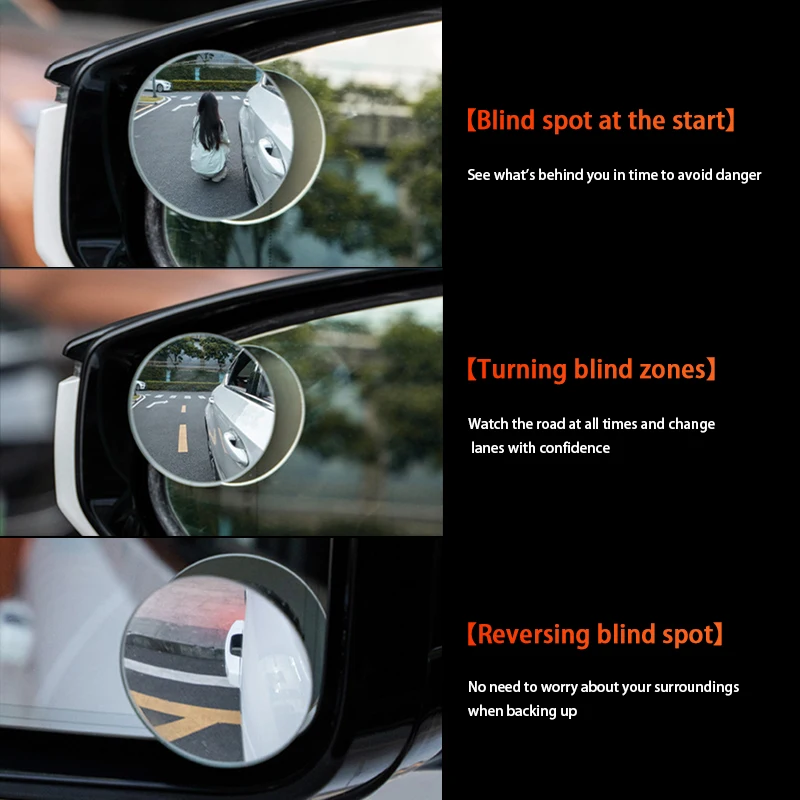 【Blind spot at the start】

See what's behind you in time to avoid danger

【Turning blind zones】

Watch the road at all times and change lanes with confidence

【Reversing blind spot】

No need to worry about your surroundings when backing up