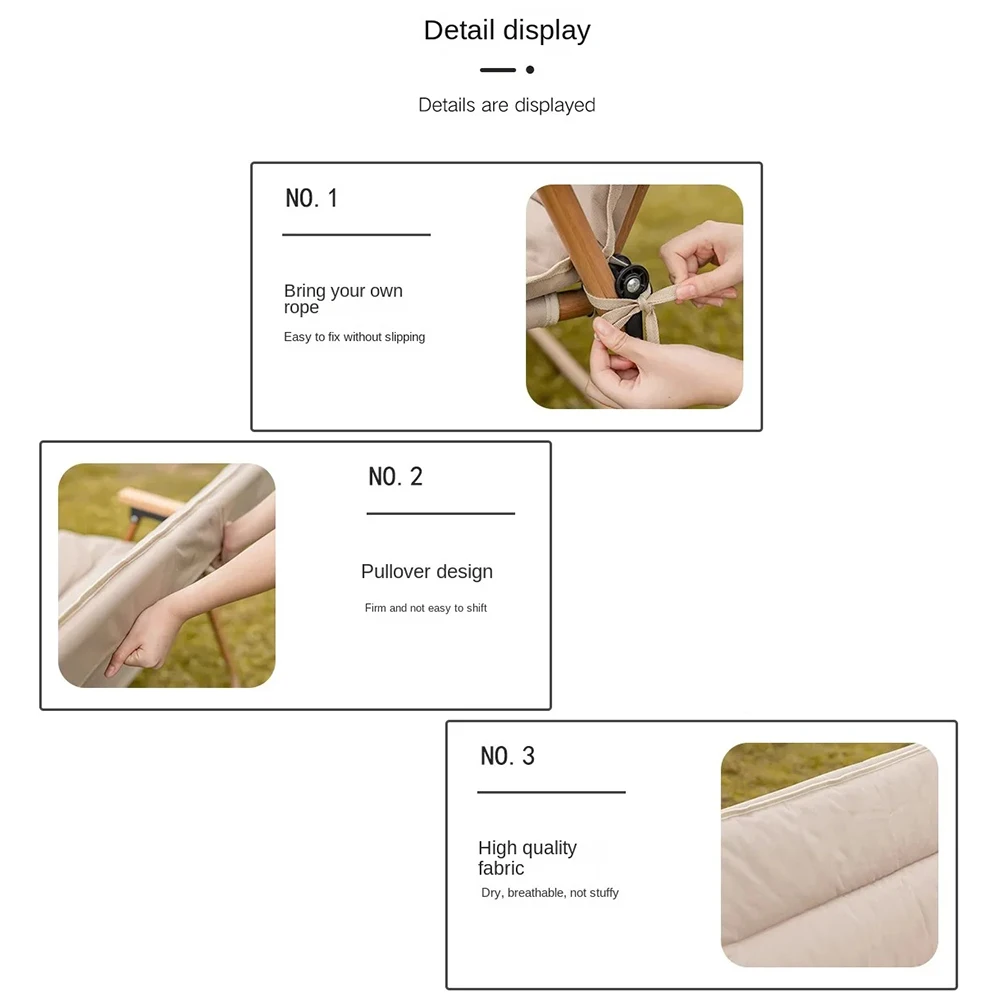 Detail display

Details are displayed

NO. 1

Bring your own rope

Easy to fix without slipping

NO. 2

Pullover design

Firm and not easy to shift

NO. 3

High quality fabric

Dry, breathable, not stuffy