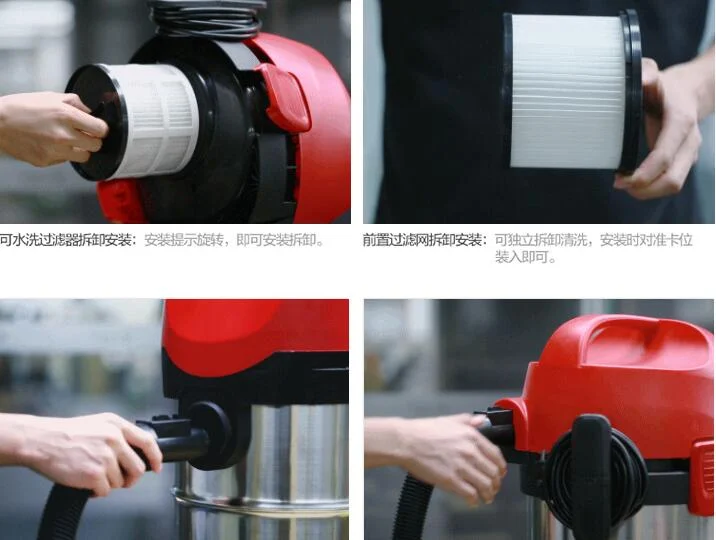 可水洗过滤器拆卸安装：安装提示旋转，即可安装拆卸。

前置过滤网拆卸安装：可独立拆卸清洗，安装时对准卡位装入即可。