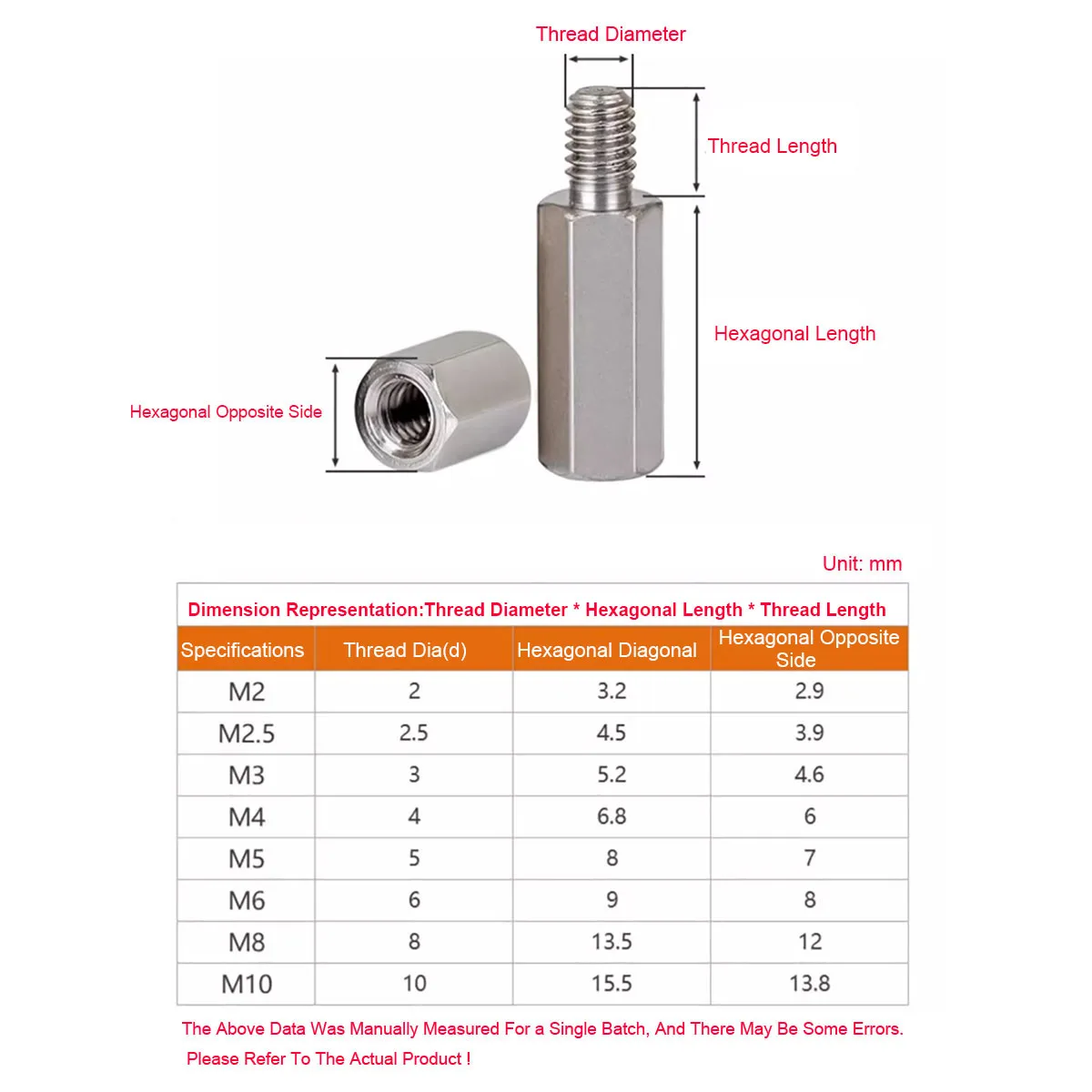 Thread Diameter

Thread Length

Hexagonal Length

Hexagonal Opposite Side

Unit: mm

Dimension Representation:Thread Diameter * Hexagonal Length * Thread Length

| Specifications | Thread Dia(d) | Hexagonal Diagonal | Hexagonal Opposite Side |
|---|---|---|---|
| M2 | 2 | 3.2 | 2.9 |
| M2.5 | 2.5 | 4.5 | 3.9 |
| M3 | 3 | 5.2 | 4.6 |
| M4 | 4 | 6.8 | 6 |
| M5 | 5 | 8 | 7 |
| M6 | 6 | 9 | 8 |
| M8 | 8 | 13.5 | 12 |
| M10 | 10 | 15.5 | 13.8 |

The Above Data Was Manually Measured For a Single Batch, And There May Be Some Errors.
Please Refer To The Actual Product !