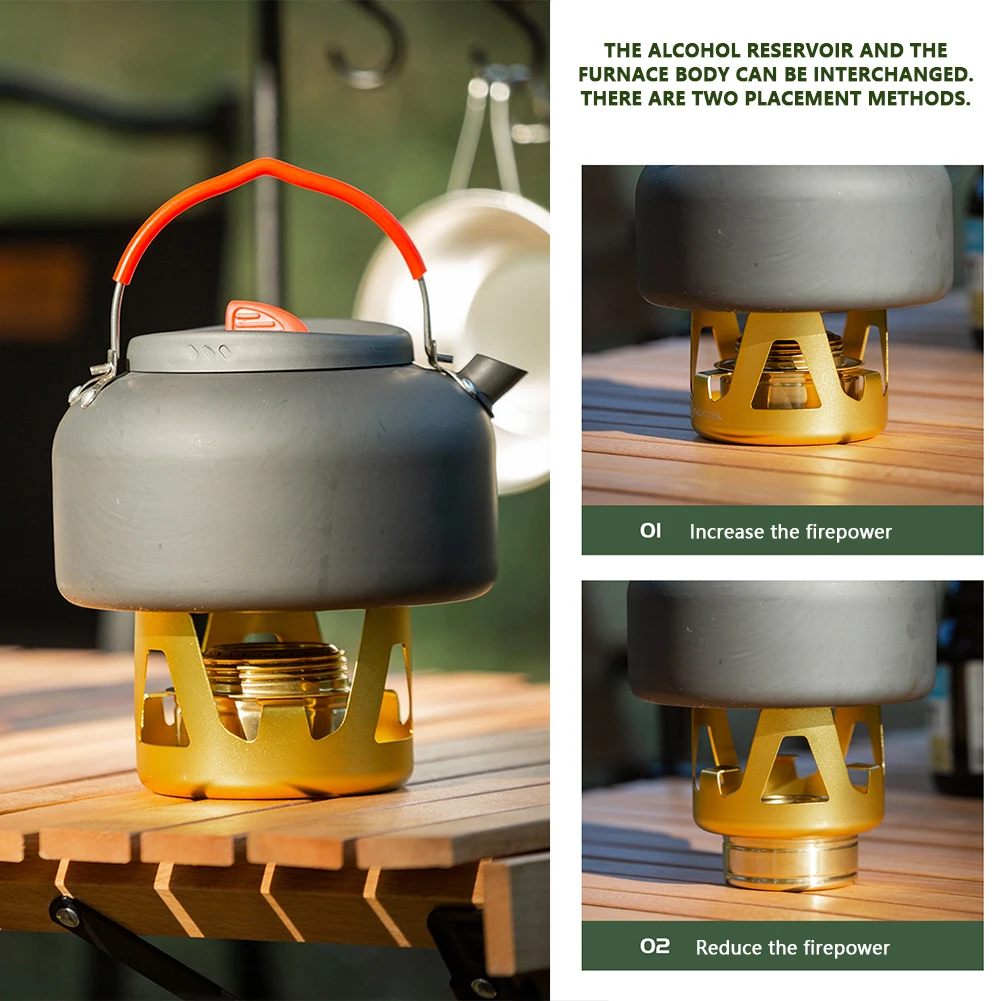 THE ALCOHOL RESERVOIR AND THE FURNACE BODY CAN BE INTERCHANGED. THERE ARE TWO PLACEMENT METHODS.

01 Increase the firepower

02 Reduce the firepower