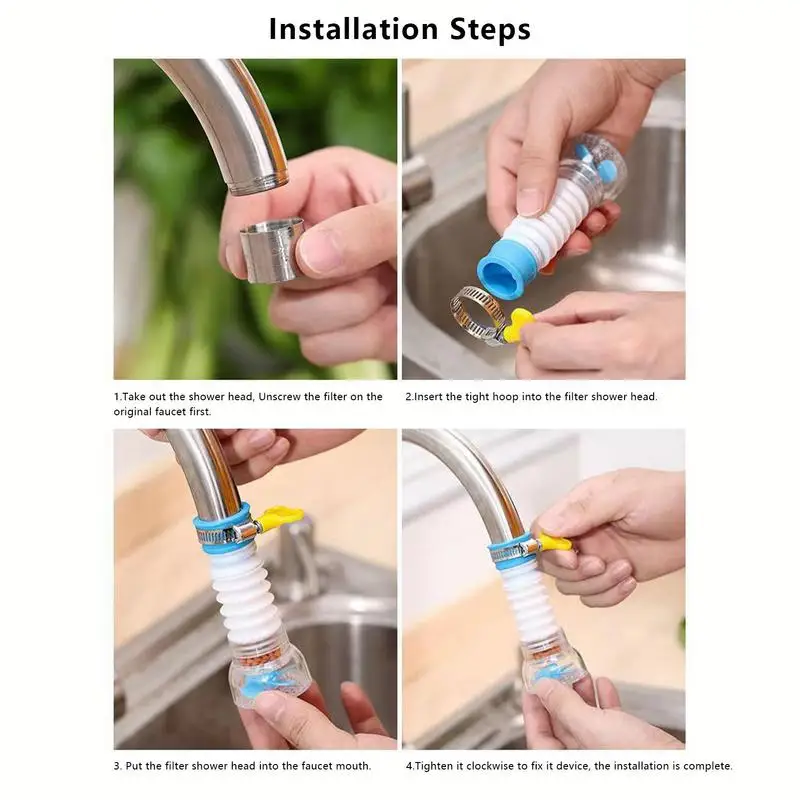 Installation Steps

1.Take out the shower head, Unscrew the filter on the original faucet first.

2.Insert the tight hoop into the filter shower head.

3. Put the filter shower head into the faucet mouth.

4.Tighten it clockwise to fix it device, the installation is complete.