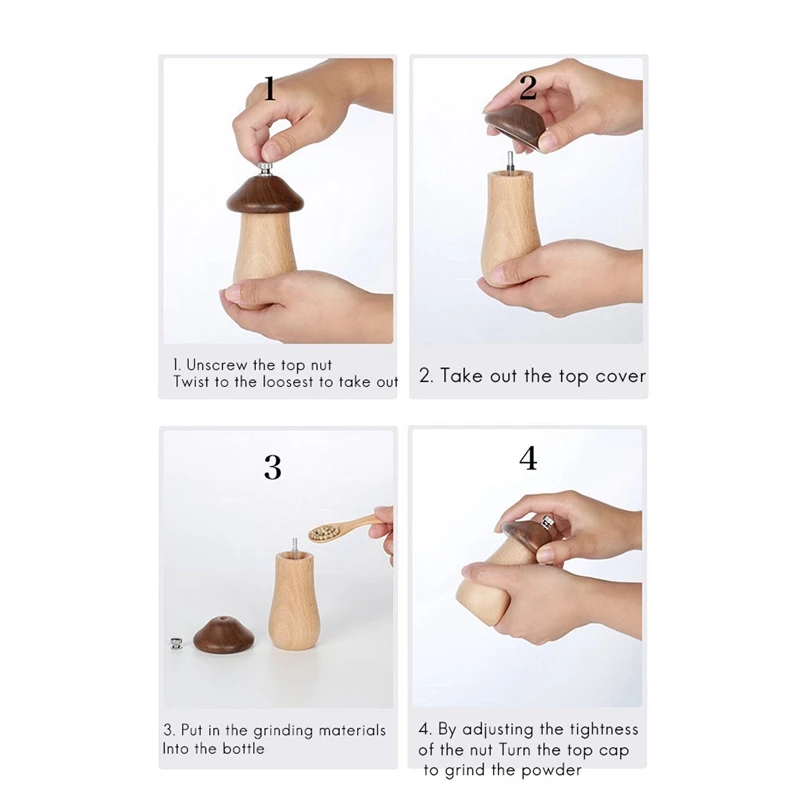 1

1. Unscrew the top nut
Twist to the loosest to take out

2

2. Take out the top cover

3

3. Put in the grinding materials
Into the bottle

4

4. By adjusting the tightness of the nut Turn the top cap to grind the powder