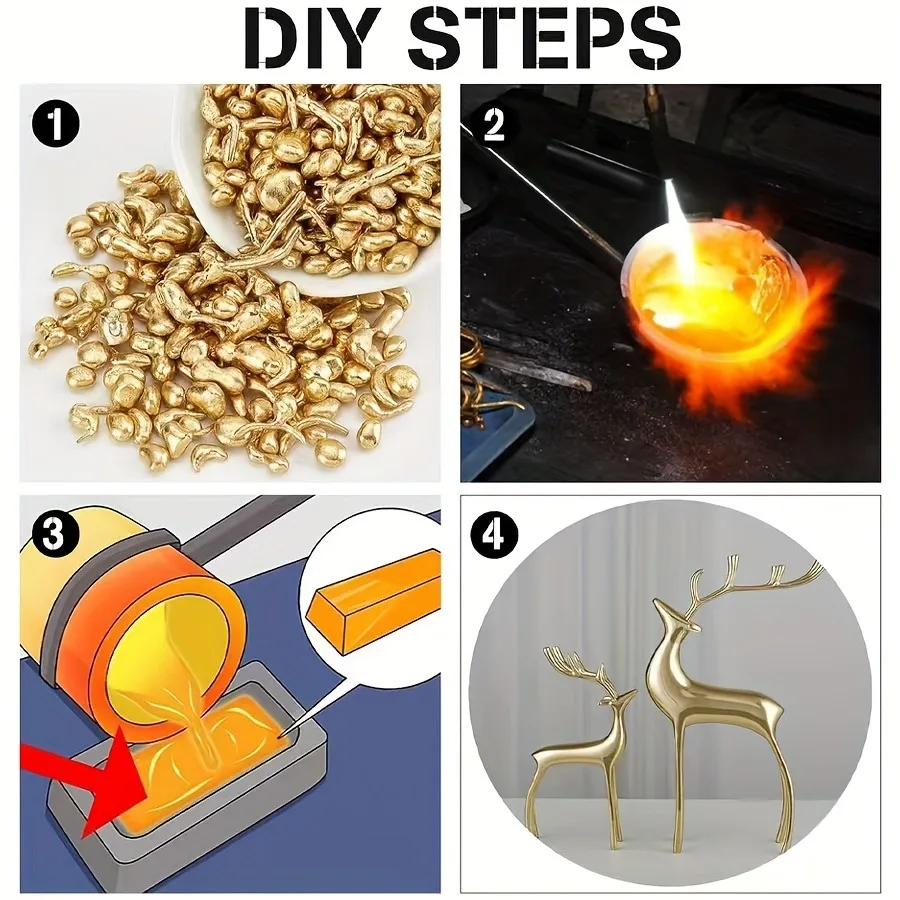 DIY STEPS

1

2

3

4