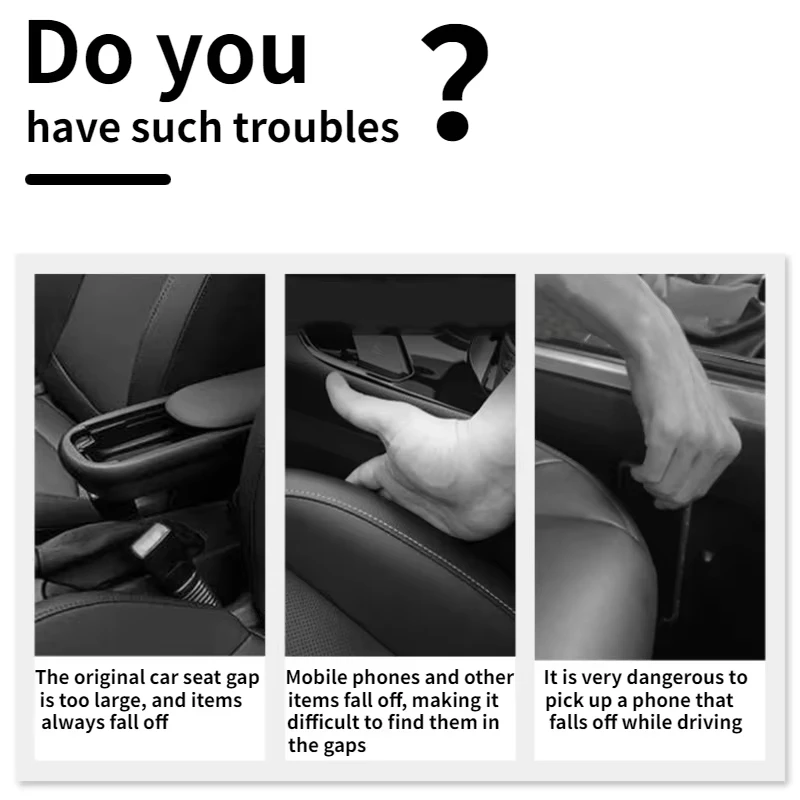 Do you
have such troubles ?

The original car seat gap is too large, and items always fall off

Mobile phones and other items fall off, making it difficult to find them in the gaps

It is very dangerous to pick up a phone that falls off while driving