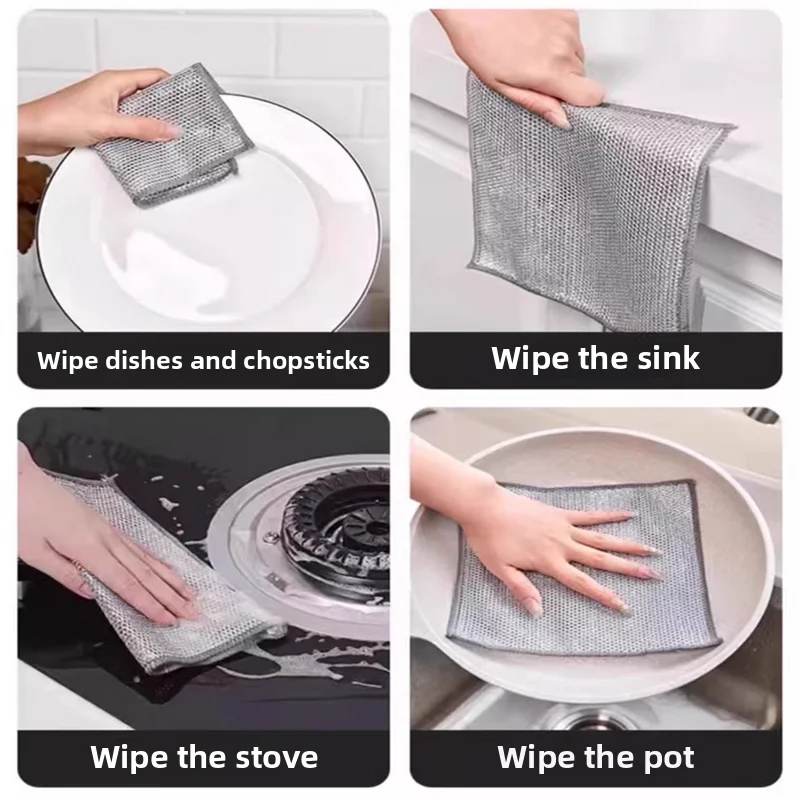 Wipe dishes and chopsticks

Wipe the sink

Wipe the stove

Wipe the pot