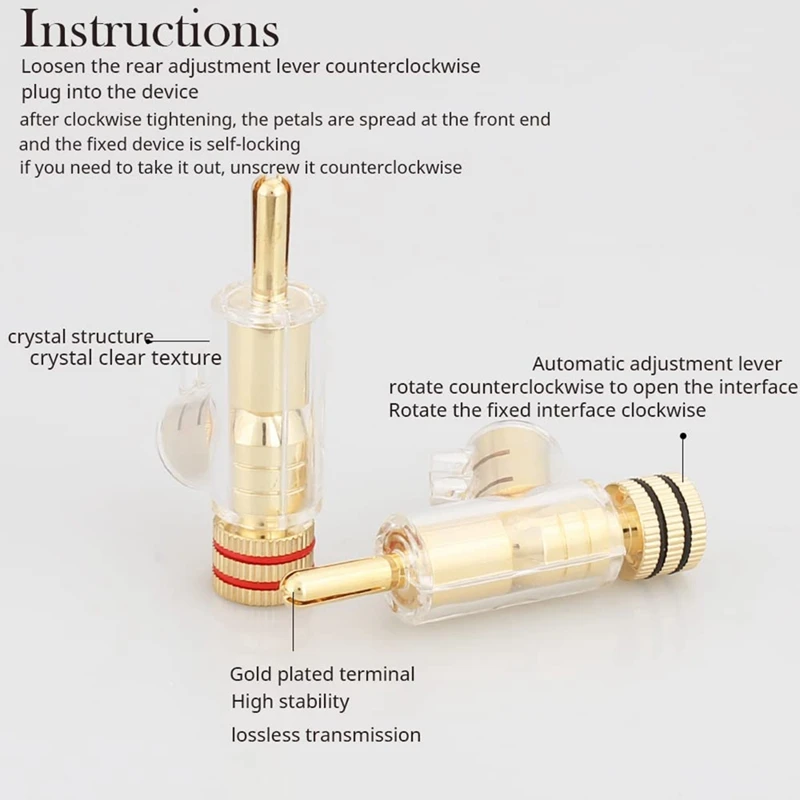 Instructions
Loosen the rear adjustment lever counterclockwise
plug into the device
after clockwise tightening, the petals are spread at the front end
and the fixed device is self-locking
if you need to take it out, unscrew it counterclockwise

crystal structure
crystal clear texture

Automatic adjustment lever
rotate counterclockwise to open the interface
Rotate the fixed interface clockwise

Gold plated terminal
High stability
lossless transmission