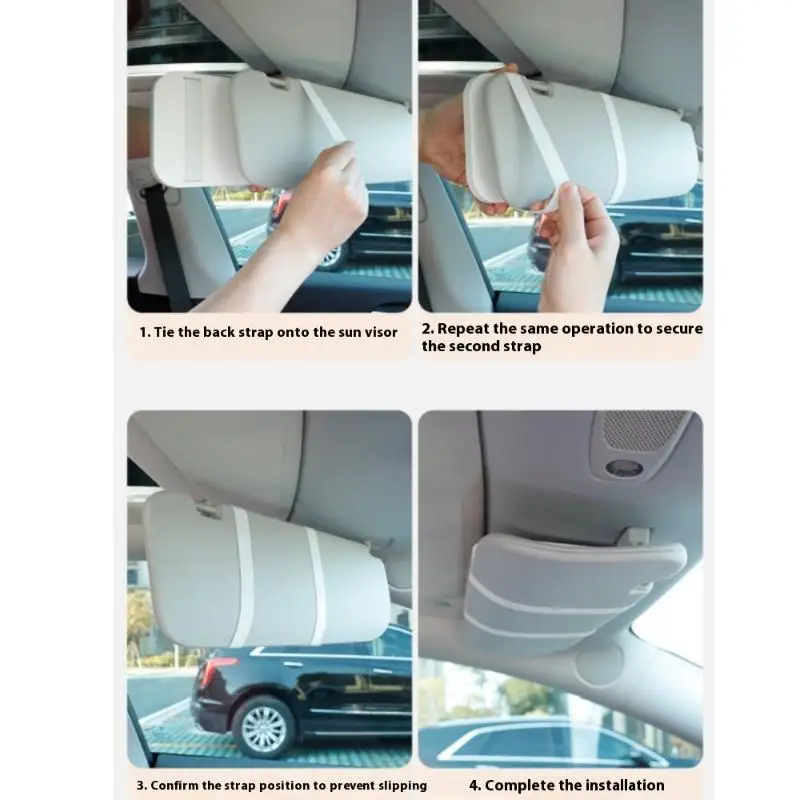 1. Tie the back strap onto the sun visor

2. Repeat the same operation to secure the second strap

3. Confirm the strap position to prevent slipping

4. Complete the installation