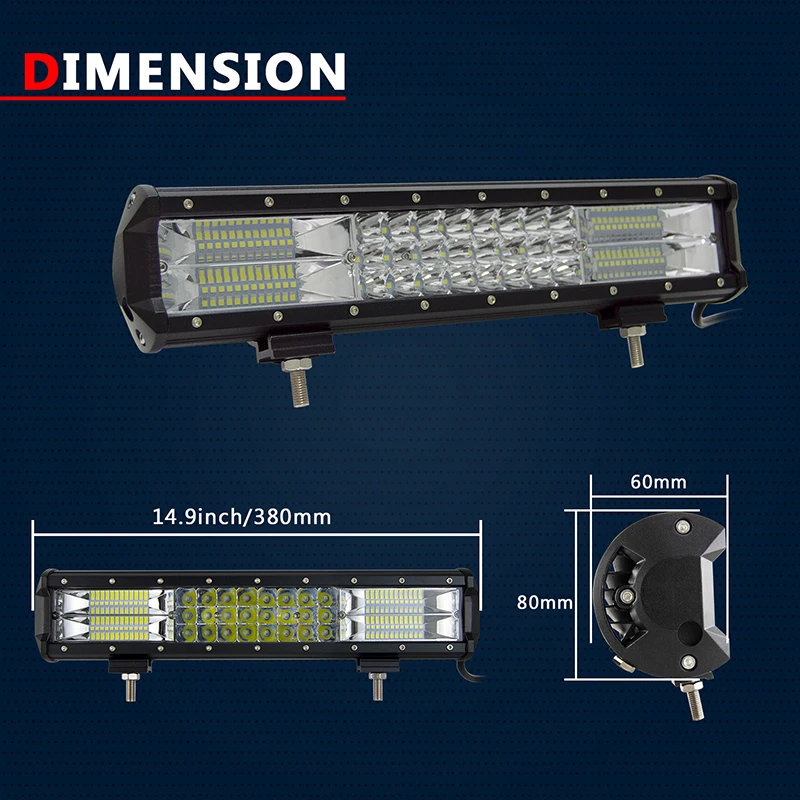 DIMENSION

14.9inch/380mm

60mm

80mm