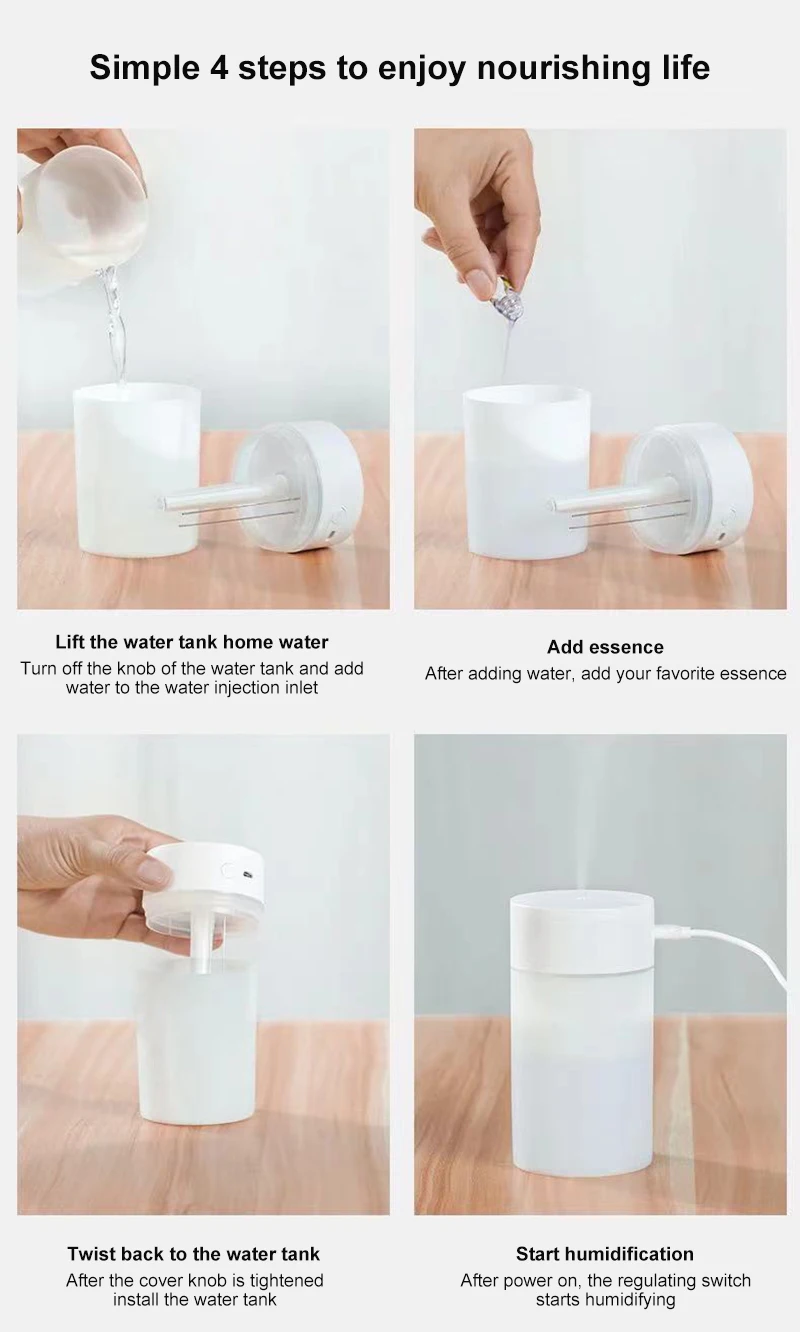 Simple 4 steps to enjoy nourishing life

Lift the water tank home water
Turn off the knob of the water tank and add water to the water injection inlet

Add essence
After adding water, add your favorite essence

Twist back to the water tank
After the cover knob is tightened install the water tank

Start humidification
After power on, the regulating switch starts humidifying