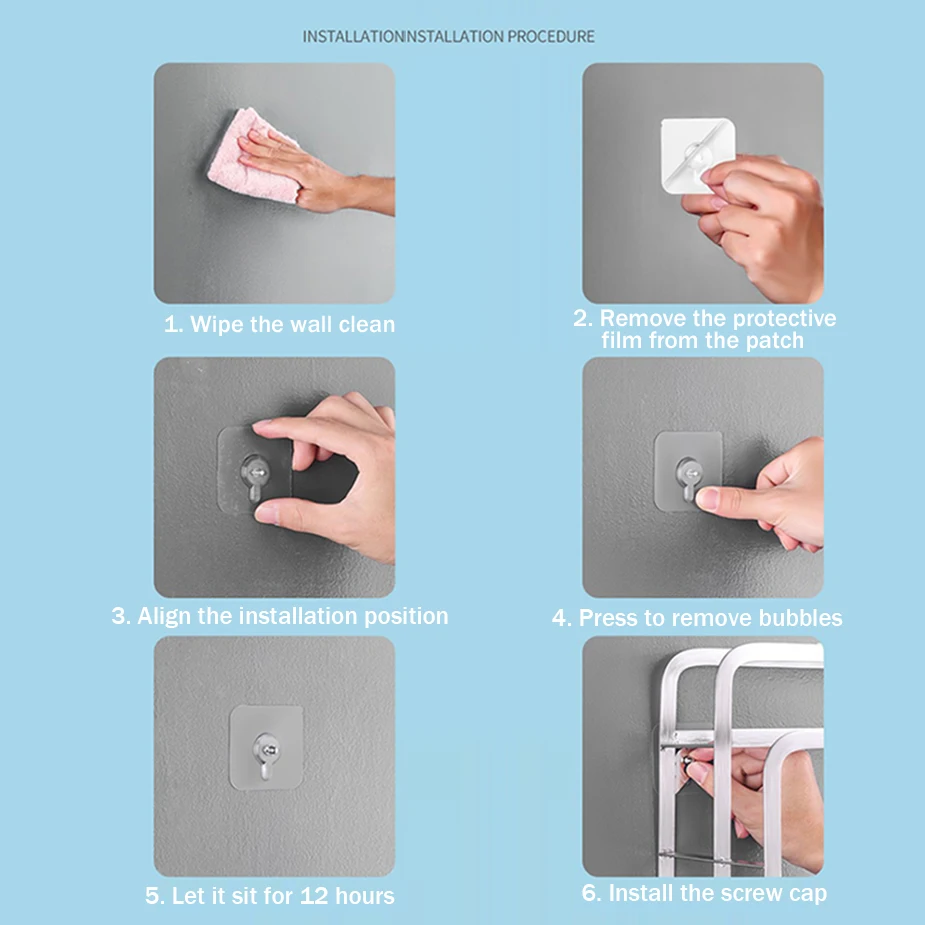 INSTALLATIONINSTALLATION PROCEDURE

1. Wipe the wall clean

2. Remove the protective film from the patch

3. Align the installation position

4. Press to remove bubbles

5. Let it sit for 12 hours

6. Install the screw cap