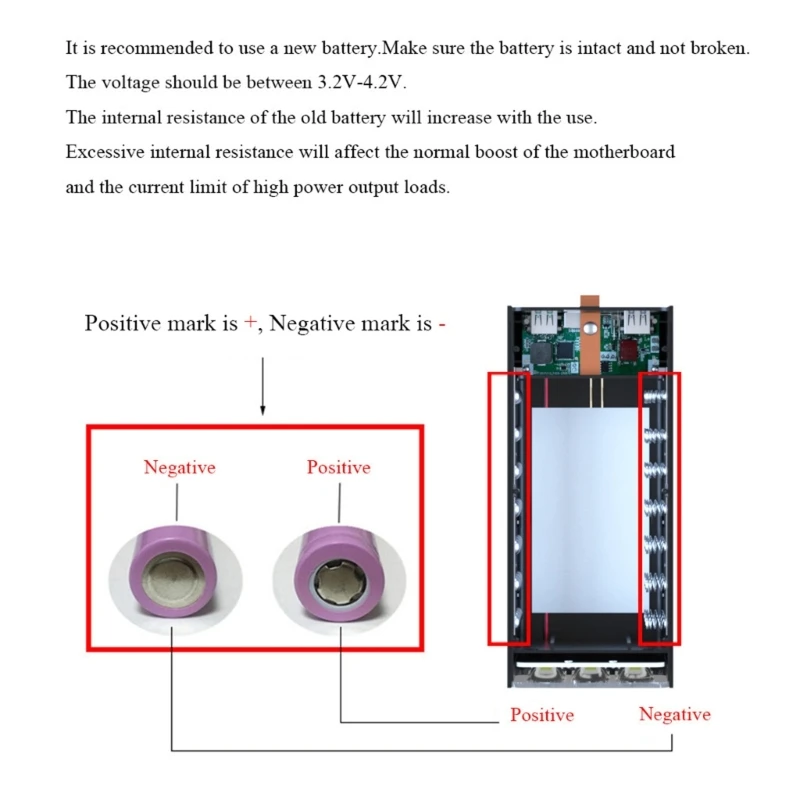 It is recommended to use a new battery.Make sure the battery is intact and not broken.
The voltage should be between 3.2V-4.2V.
The internal resistance of the old battery will increase with the use.
Excessive internal resistance will affect the normal boost of the motherboard
and the current limit of high power output loads.

Positive mark is +, Negative mark is -

Negative

Positive

Positive

Negative