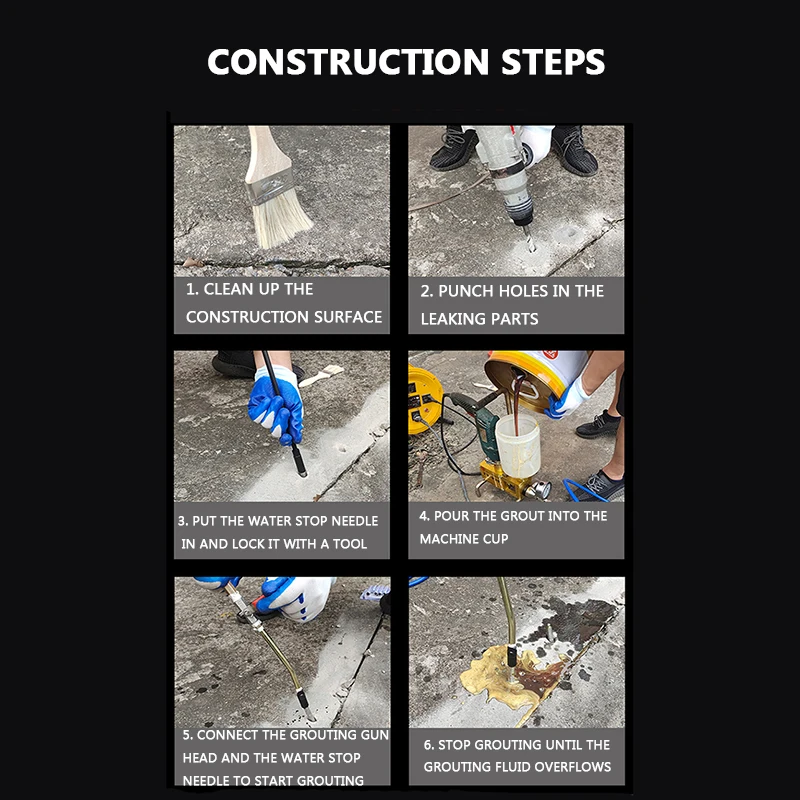 CONSTRUCTION STEPS

1. CLEAN UP THE CONSTRUCTION SURFACE

2. PUNCH HOLES IN THE LEAKING PARTS

3. PUT THE WATER STOP NEEDLE IN AND LOCK IT WITH A TOOL

4. POUR THE GROUT INTO THE MACHINE CUP

5. CONNECT THE GROUTING GUN HEAD AND THE WATER STOP NEEDLE TO START GROUTING

6. STOP GROUTING UNTIL THE GROUTING FLUID OVERFLOWS