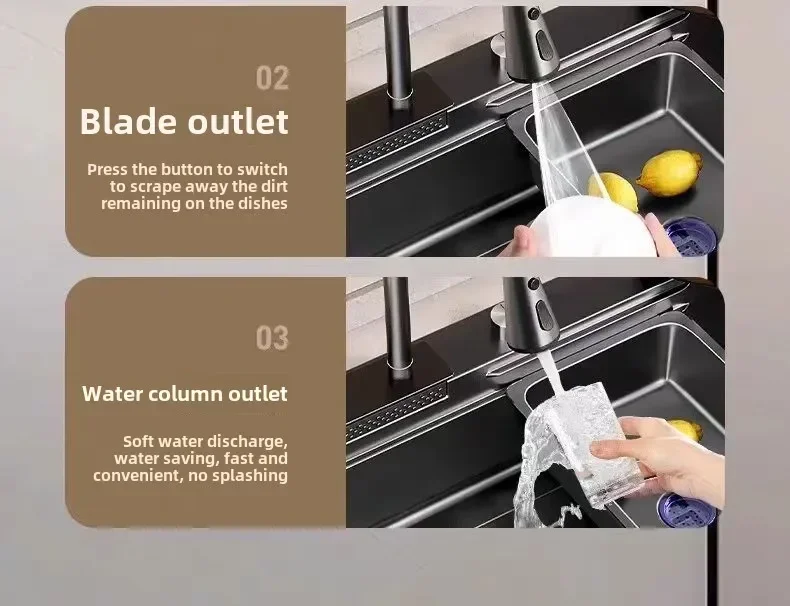 02

Blade outlet

Press the button to switch to scrape away the dirt remaining on the dishes

03

Water column outlet

Soft water discharge, water saving, fast and convenient, no splashing