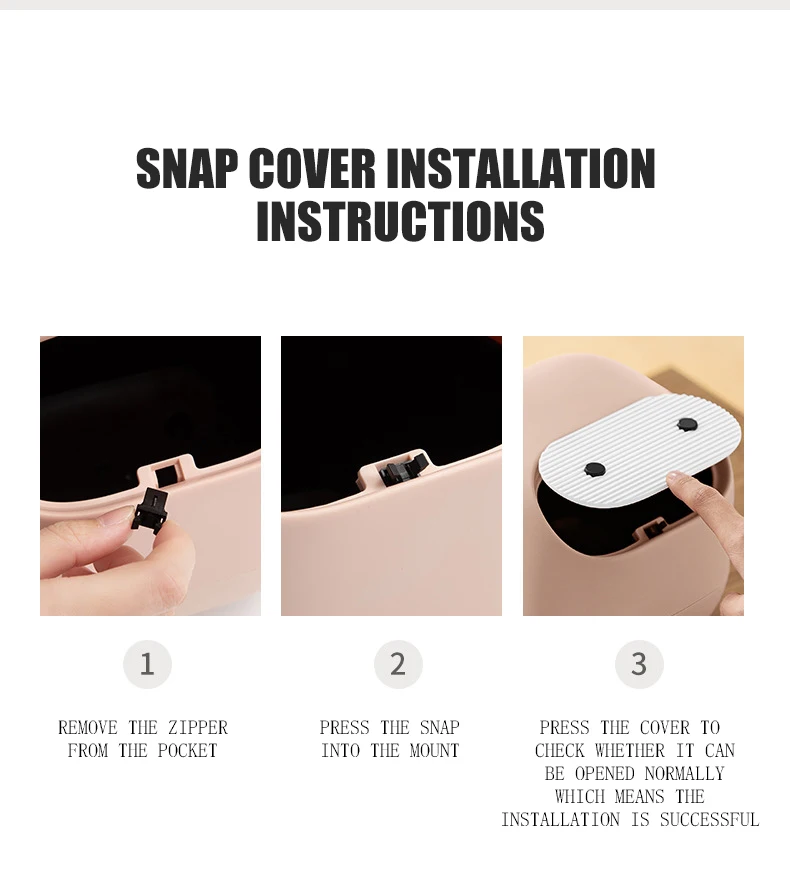 SNAP COVER INSTALLATION INSTRUCTIONS

1

REMOVE THE ZIPPER FROM THE POCKET

2

PRESS THE SNAP INTO THE MOUNT

3

PRESS THE COVER TO CHECK WHETHER IT CAN BE OPENED NORMALLY WHICH MEANS THE INSTALLATION IS SUCCESSFUL