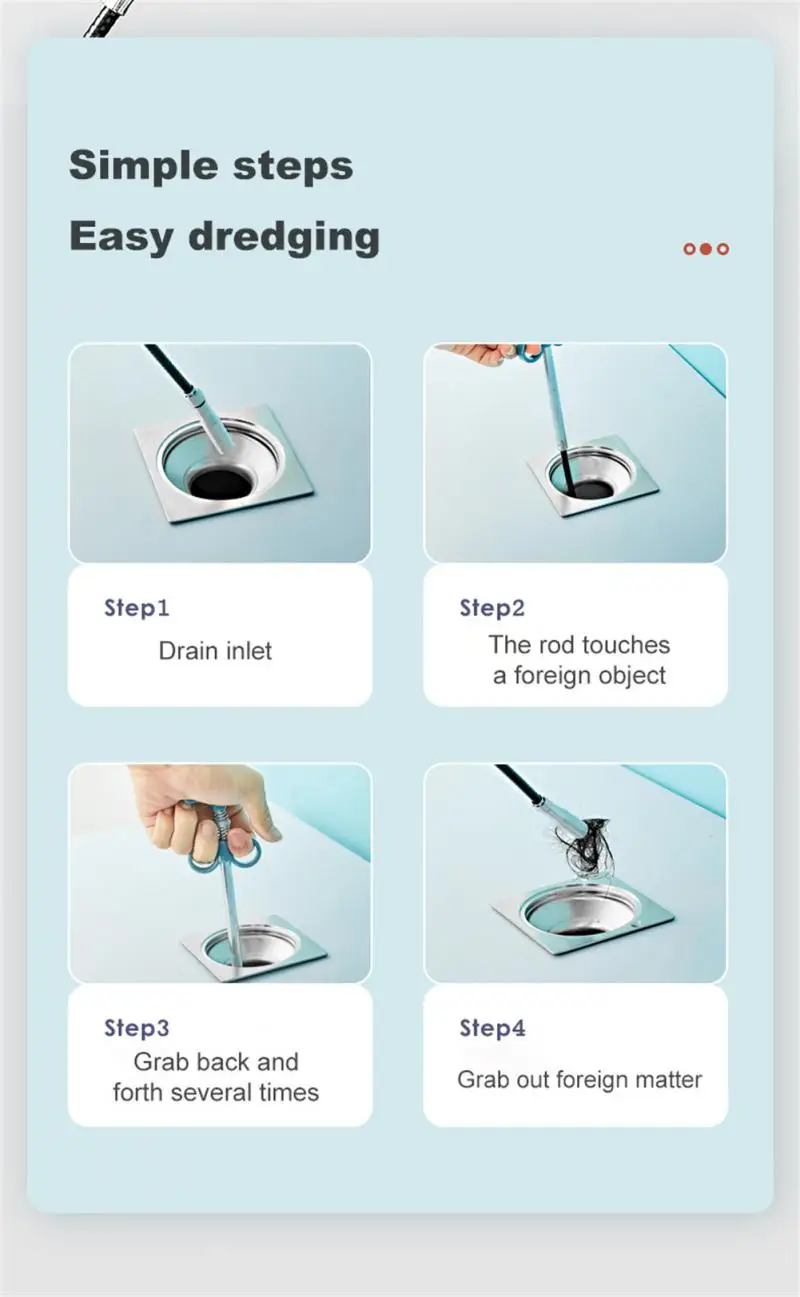 Simple steps
Easy dredging

Step1
Drain inlet

Step2
The rod touches a foreign object

Step3
Grab back and forth several times

Step4
Grab out foreign matter