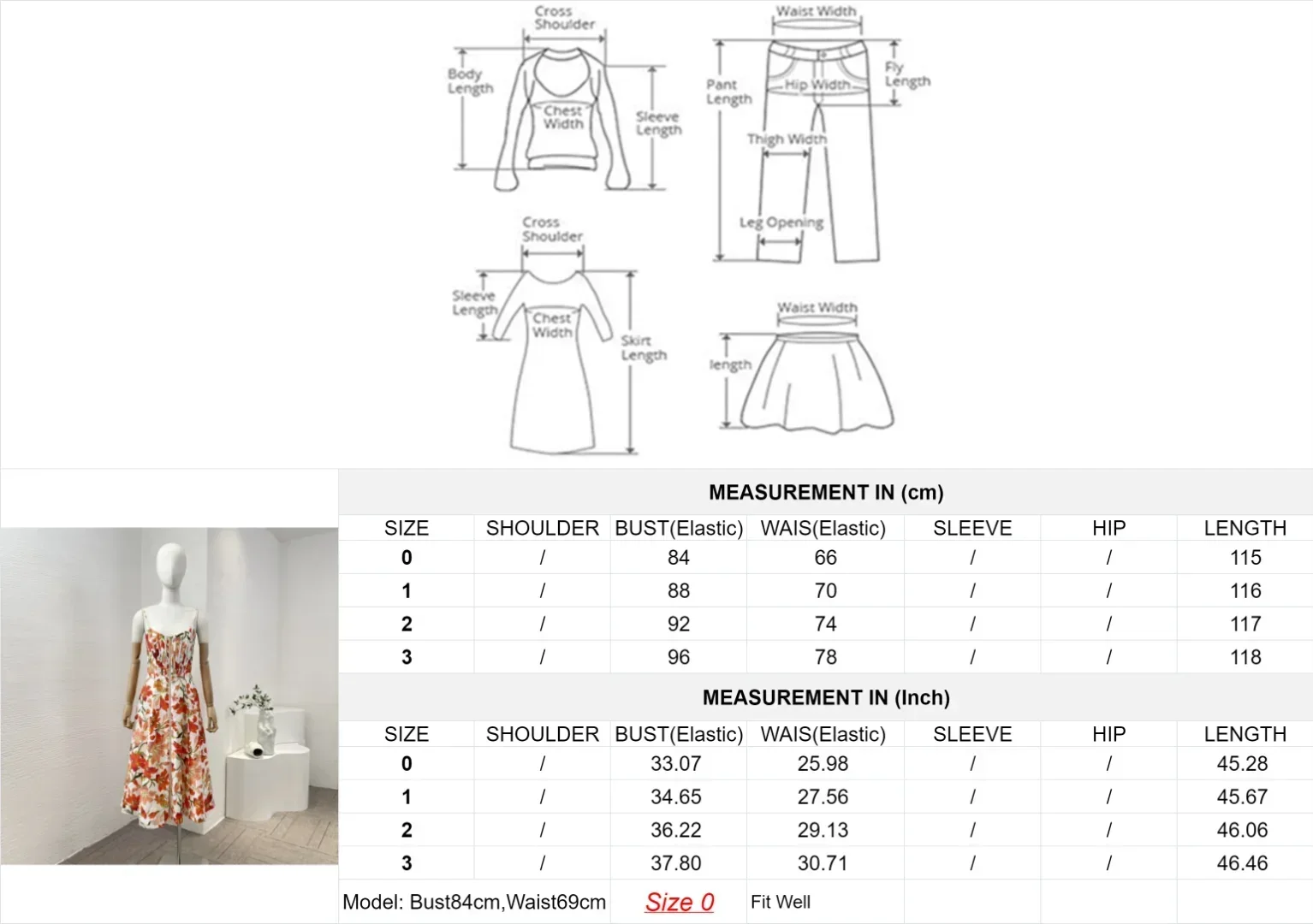 Cross Shoulder
Body Length
Chest Width
Sleeve Length

Waist Width
Pant Length
Hip Width
Fly Length
Thigh Width
Leg Opening

Cross Shoulder
Sleeve Length
Chest Width
Skirt Length

Waist Width
length

MEASUREMENT IN (cm)

| SIZE | SHOULDER | BUST(Elastic) | WAIS(Elastic) | SLEEVE | HIP | LENGTH |
|---|---|---|---|---|---|---|
| 0 | / | 84 | 66 | / | / | 115 |
| 1 | / | 88 | 70 | / | / | 116 |
| 2 | / | 92 | 74 | / | / | 117 |
| 3 | / | 96 | 78 | / | / | 118 |

MEASUREMENT IN (Inch)

| SIZE | SHOULDER | BUST(Elastic) | WAIS(Elastic) | SLEEVE | HIP | LENGTH |
|---|---|---|---|---|---|---|
| 0 | / | 33.07 | 25.98 | / | / | 45.28 |
| 1 | / | 34.65 | 27.56 | / | / | 45.67 |
| 2 | / | 36.22 | 29.13 | / | / | 46.06 |
| 3 | / | 37.80 | 30.71 | / | / | 46.46 |

Model: Bust84cm,Waist69cm Size 0 Fit Well