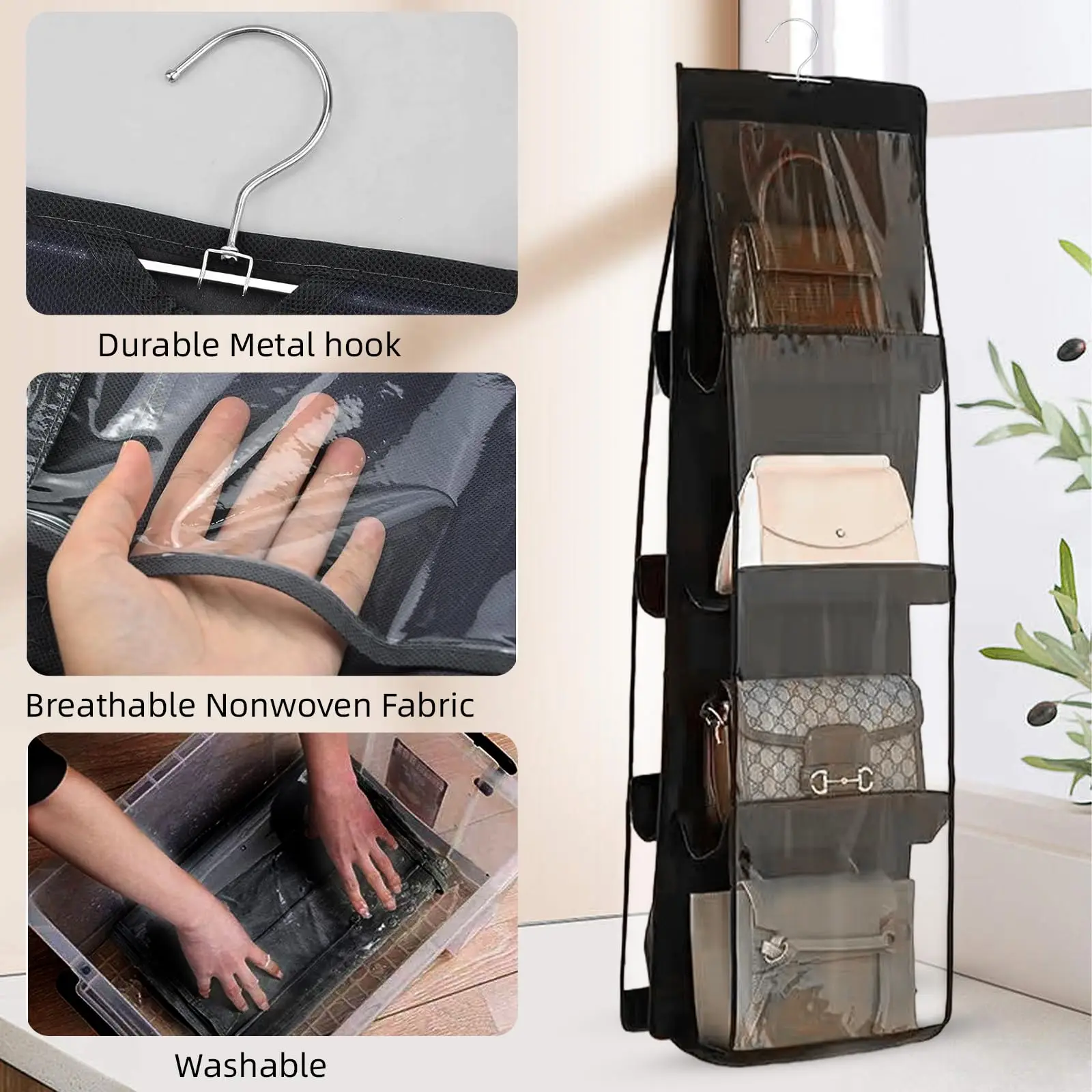 Durable Metal hook

Breathable Nonwoven Fabric

Washable