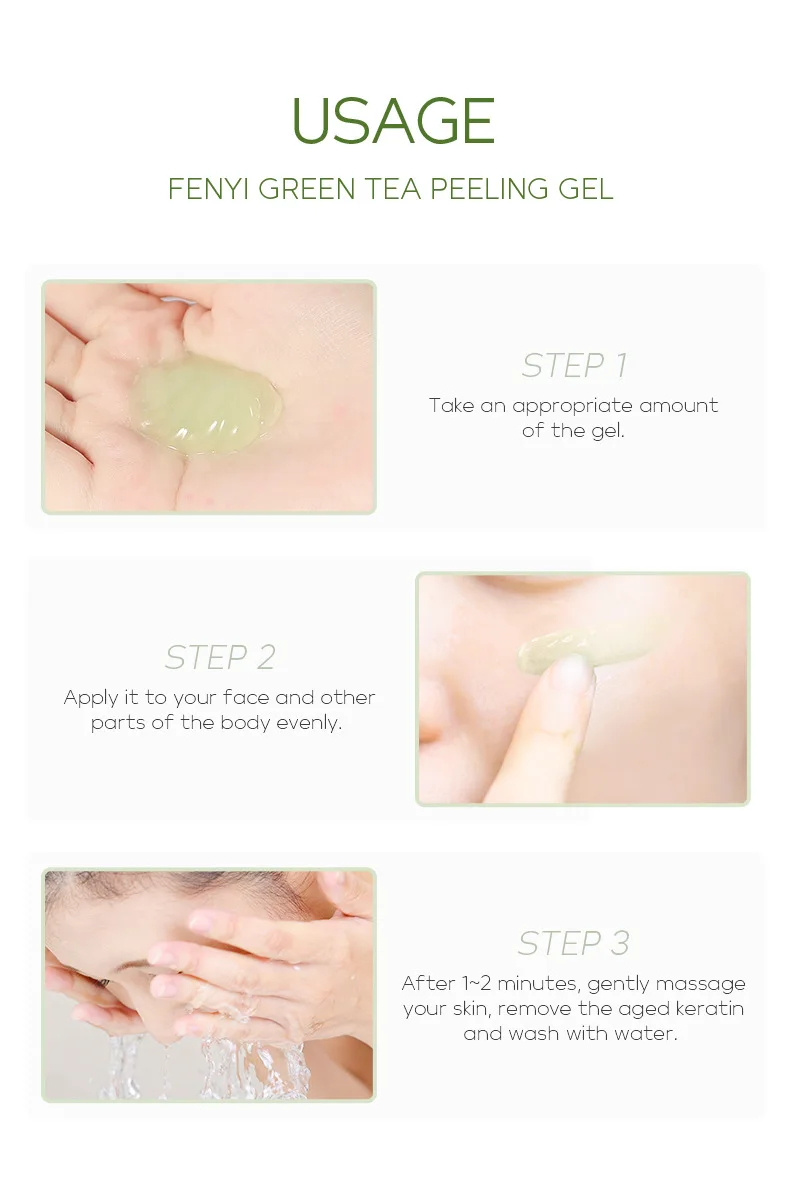 USAGE
FENYI GREEN TEA PEELING GEL

STEP 1
Take an appropriate amount of the gel.

STEP 2
Apply it to your face and other parts of the body evenly.

STEP 3
After 1~2 minutes, gently massage your skin, remove the aged keratin and wash with water.