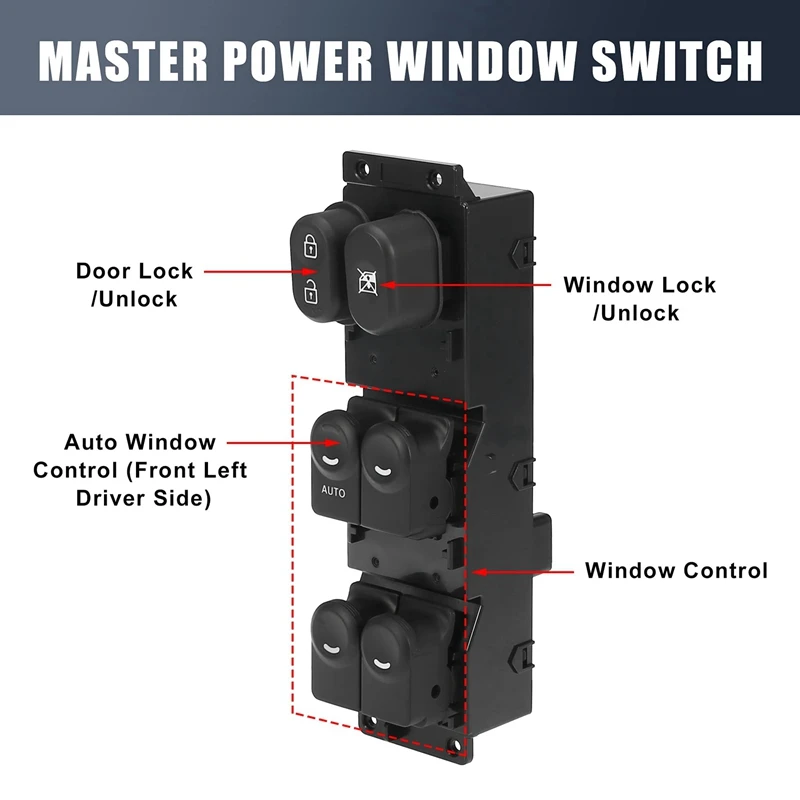 MASTER POWER WINDOW SWITCH

Door Lock /Unlock

Window Lock /Unlock

Auto Window Control (Front Left Driver Side)

AUTO

Window Control