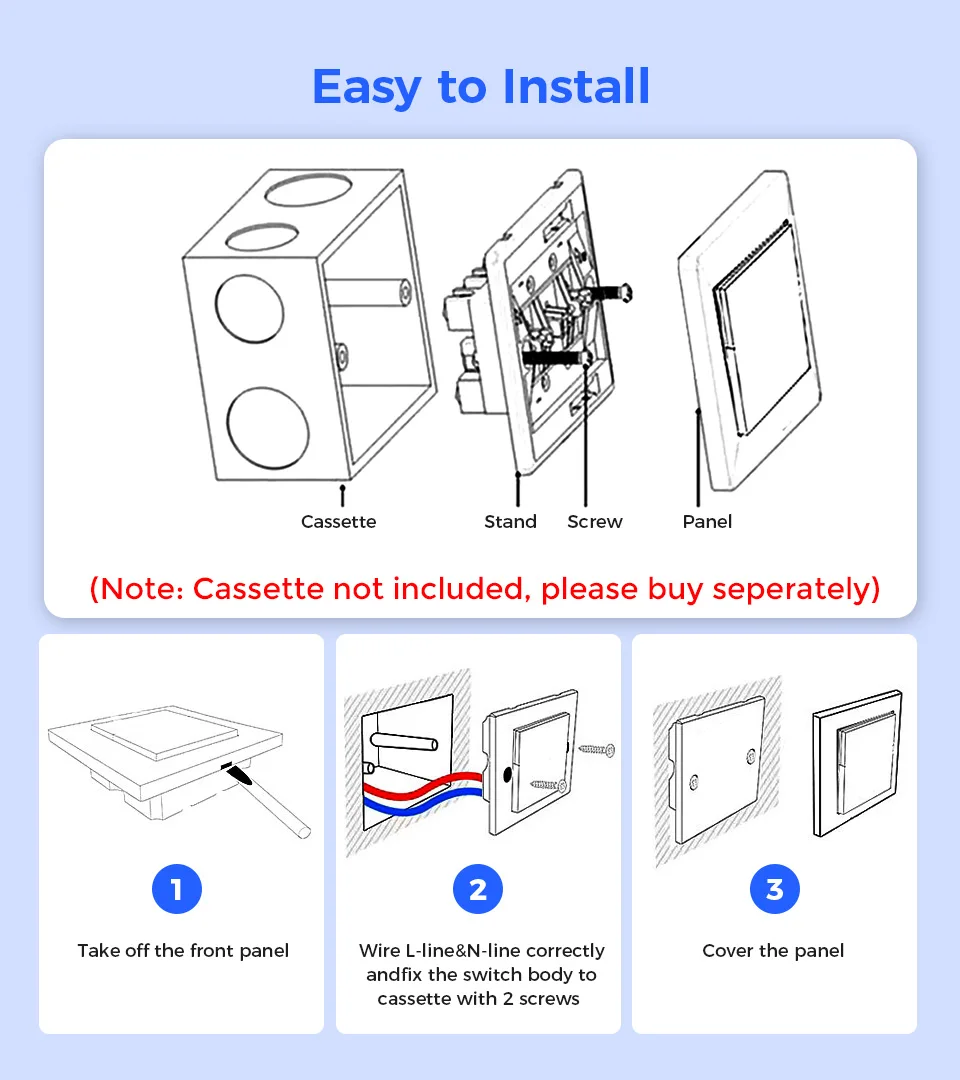 Easy to Install

Cassette

Stand

Screw

Panel

(Note: Cassette not included, please buy seperately)

1

Take off the front panel

2

Wire L-line&N-line correctly andfix the switch body to cassette with 2 screws

3

Cover the panel