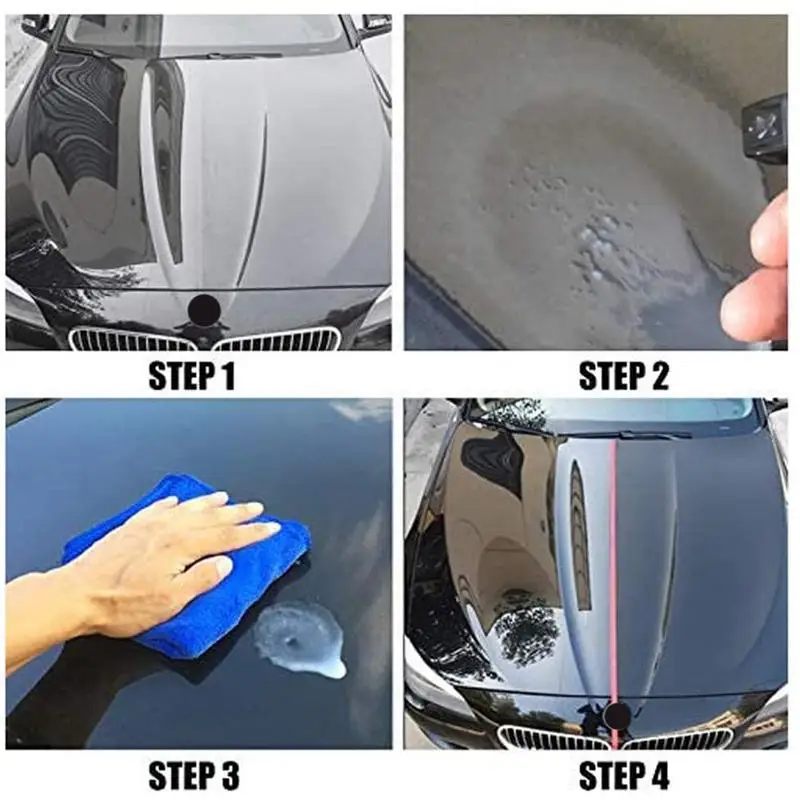 STEP 1

STEP 2

STEP 3

STEP 4