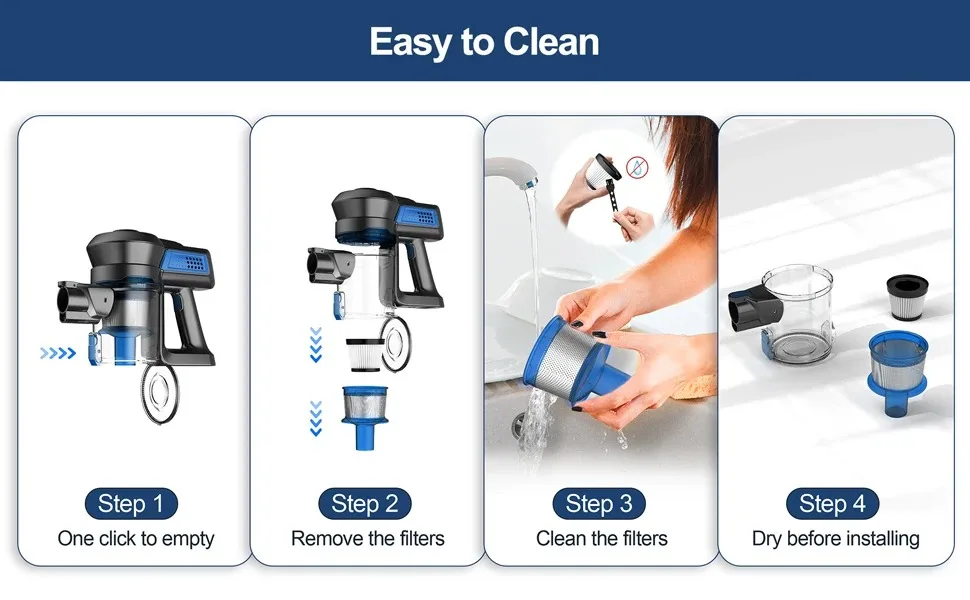 Easy to Clean

Step 1
One click to empty

Step 2
Remove the filters

Step 3
Clean the filters

Step 4
Dry before installing