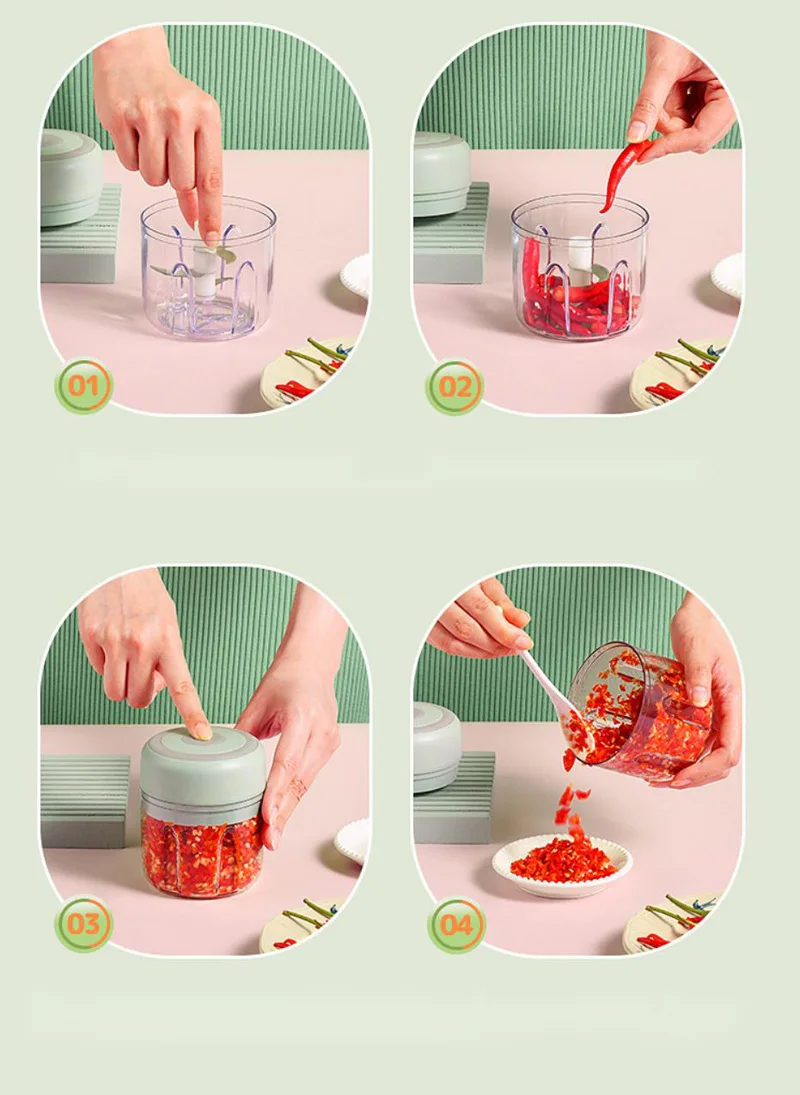 01

02

03

04