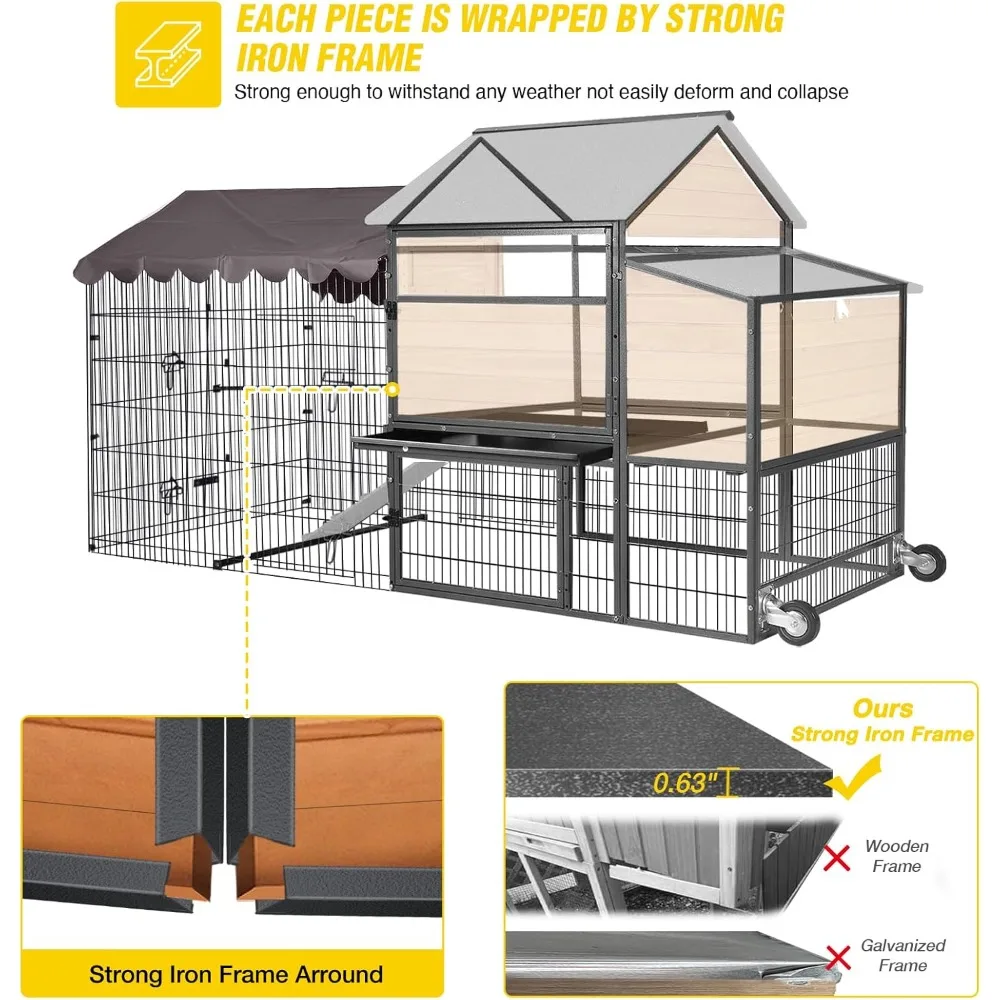 EACH PIECE IS WRAPPED BY STRONG IRON FRAME

Strong enough to withstand any weather not easily deform and collapse

Strong Iron Frame Arround

Ours
Strong Iron Frame

0.63"

Wooden Frame

Galvanized Frame