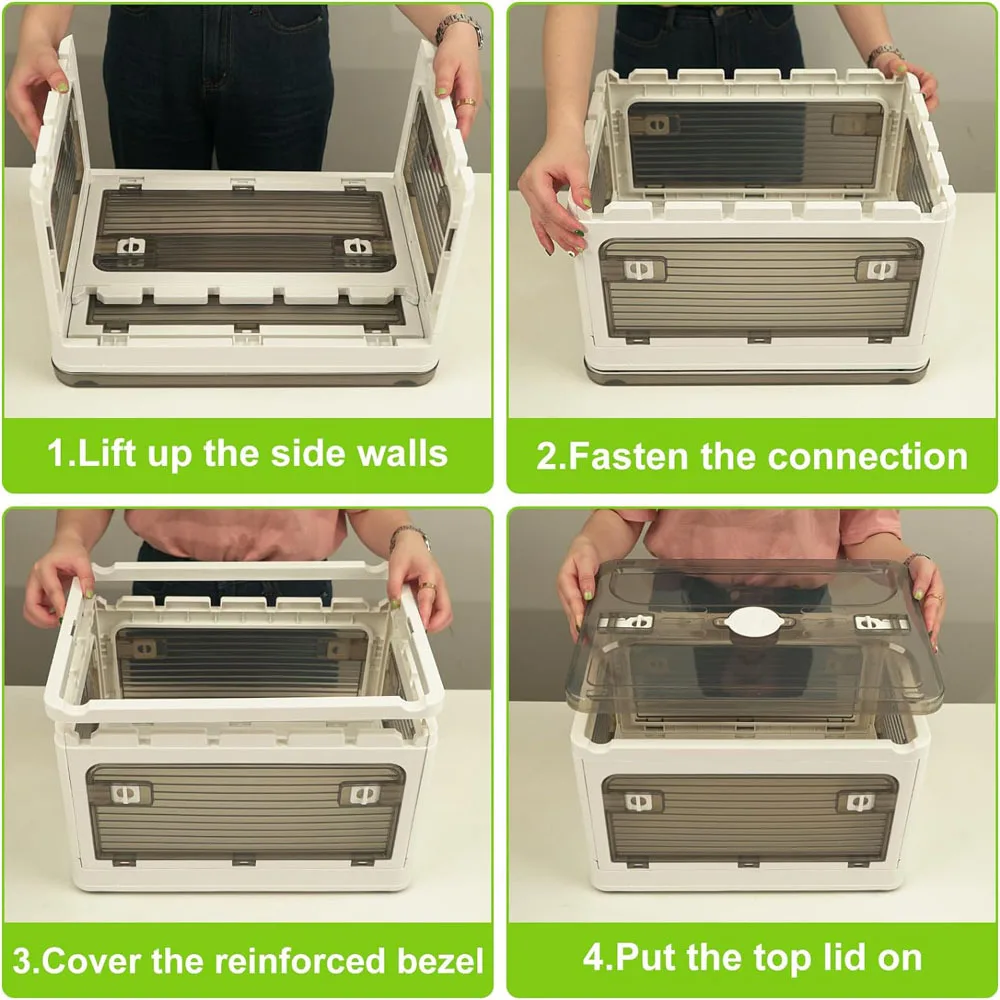 1.Lift up the side walls

2.Fasten the connection

3.Cover the reinforced bezel

4.Put the top lid on