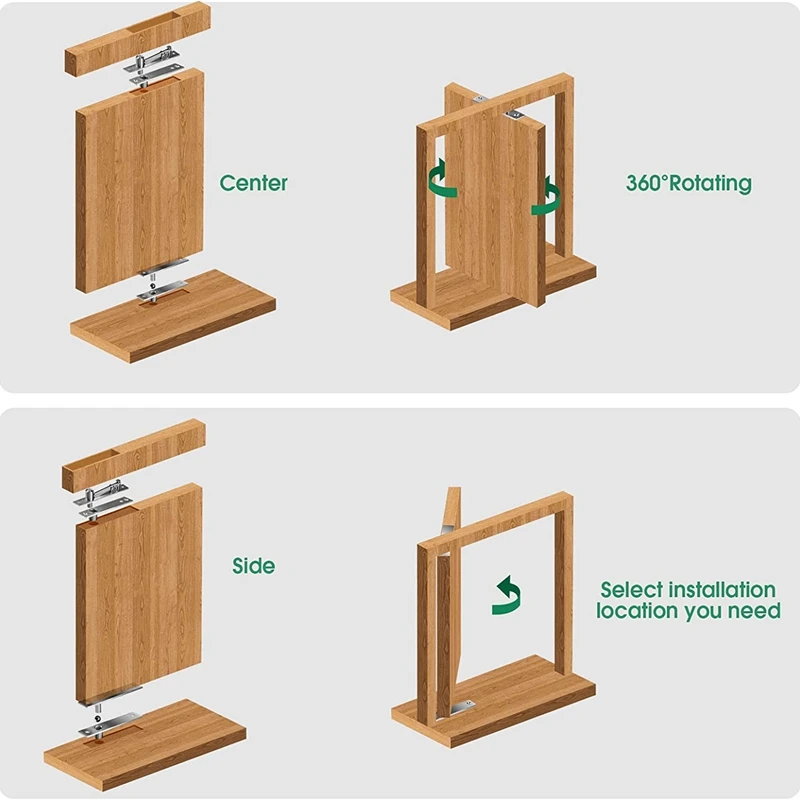 Center

360°Rotating

Side

Select installation location you need