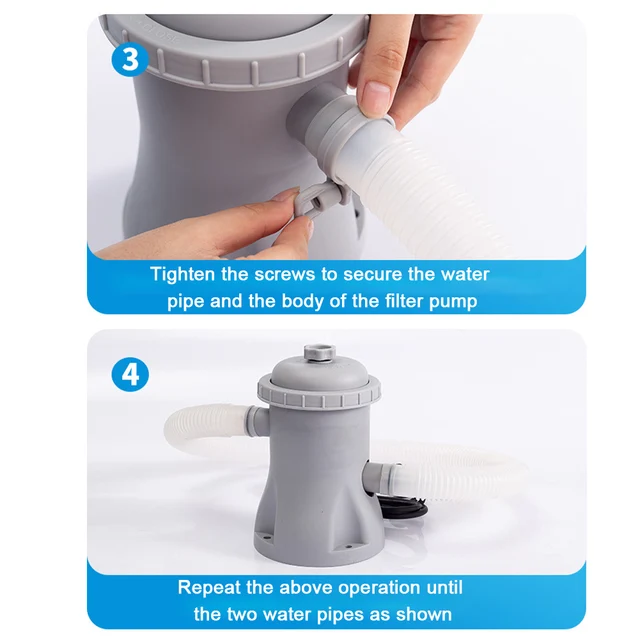 3

Tighten the screws to secure the water pipe and the body of the filter pump

4

Repeat the above operation until the two water pipes as shown