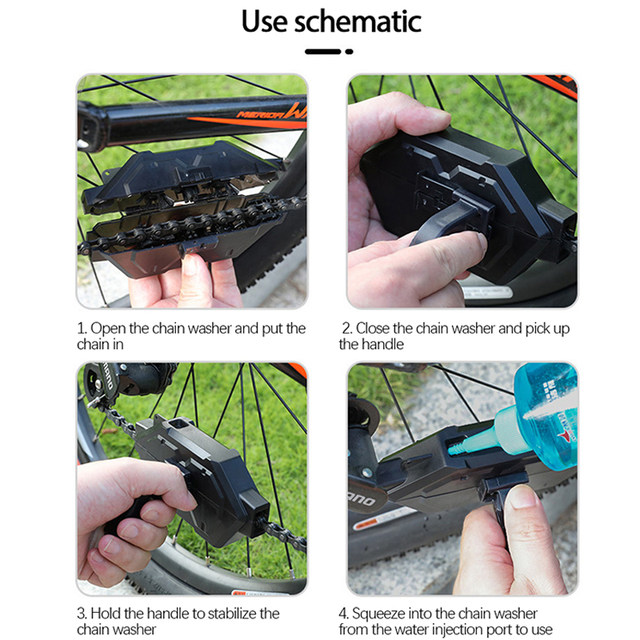 Use schematic

MERIDA

1. Open the chain washer and put the chain in

2. Close the chain washer and pick up the handle

3. Hold the handle to stabilize the chain washer

4. Squeeze into the chain washer from the water injection port to use