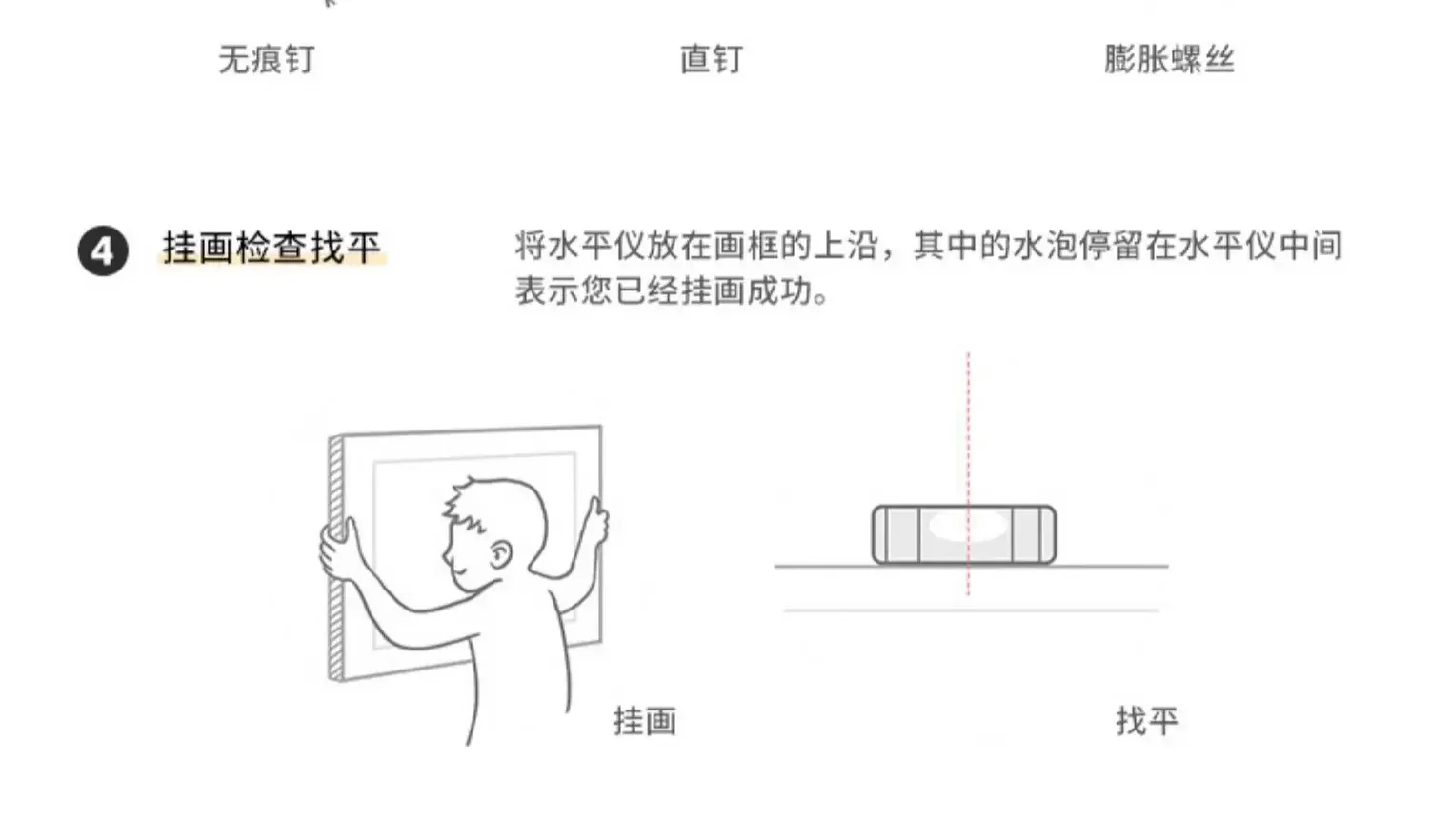 无痕钉

直钉

膨胀螺丝

4 挂画检查找平

将水平仪放在画框的上沿，其中的水泡停留在水平仪中间表示您已经挂画成功。

挂画

找平