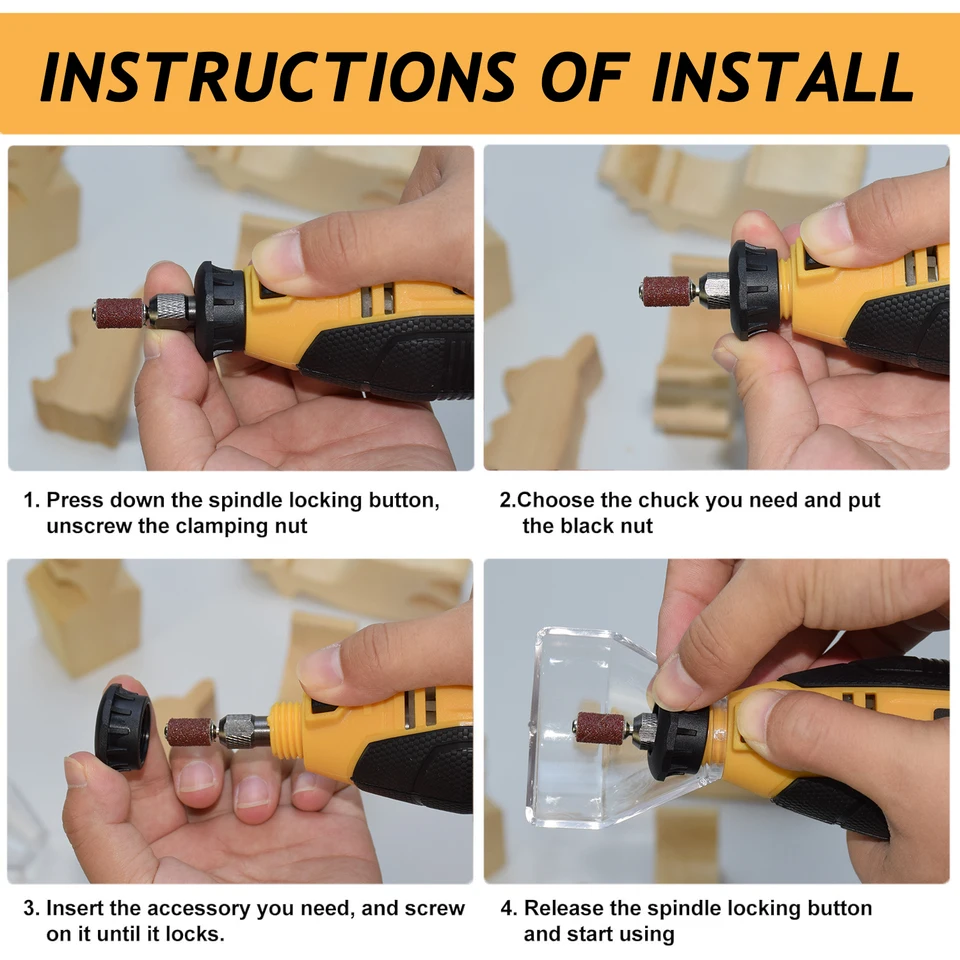 INSTRUCTIONS OF INSTALL

1. Press down the spindle locking button, unscrew the clamping nut

2.Choose the chuck you need and put the black nut

3. Insert the accessory you need, and screw on it until it locks.

4. Release the spindle locking button and start using