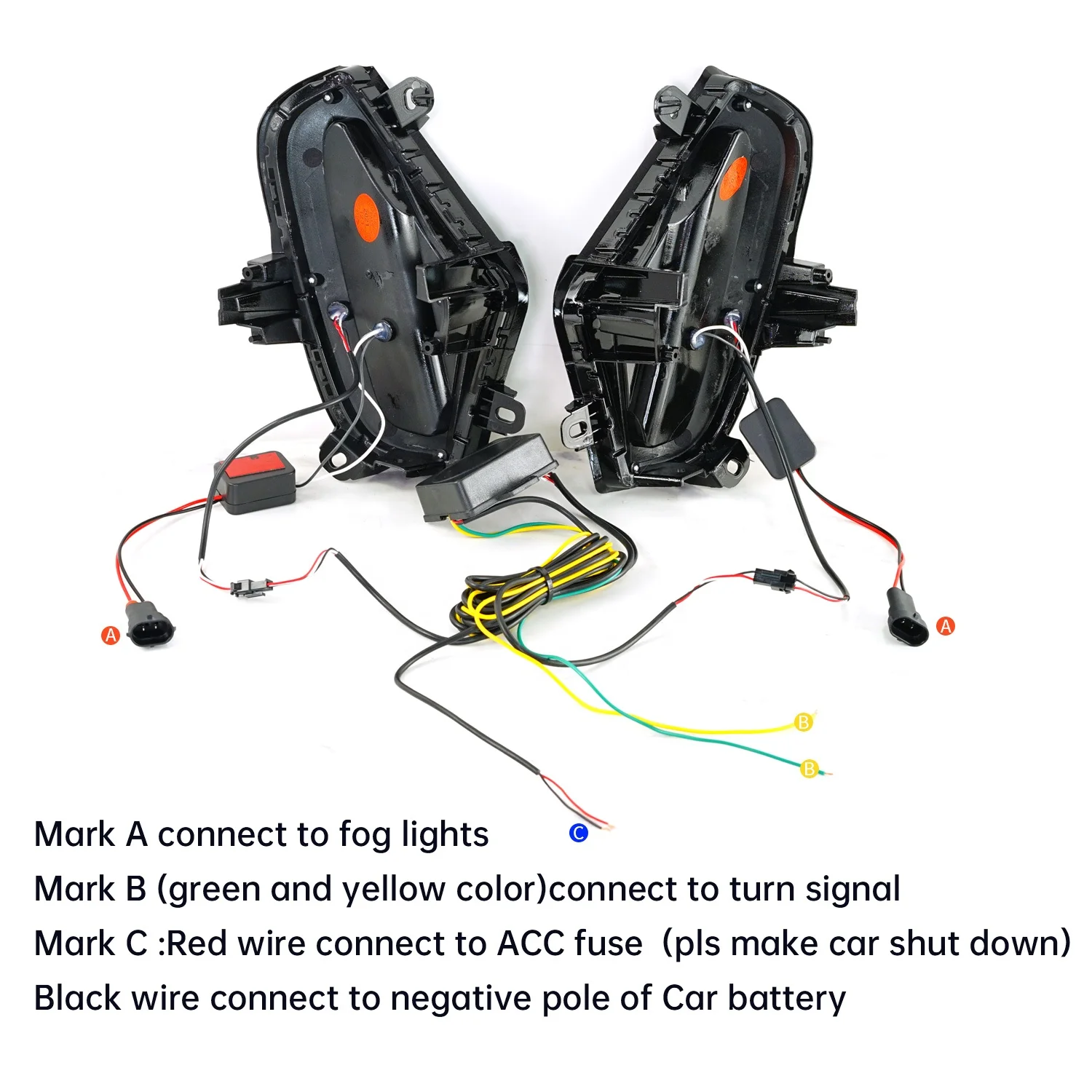 A

A

B

B

C

Mark A connect to fog lights

Mark B (green and yellow color)connect to turn signal

Mark C :Red wire connect to ACC fuse (pls make car shut down)

Black wire connect to negative pole of Car battery