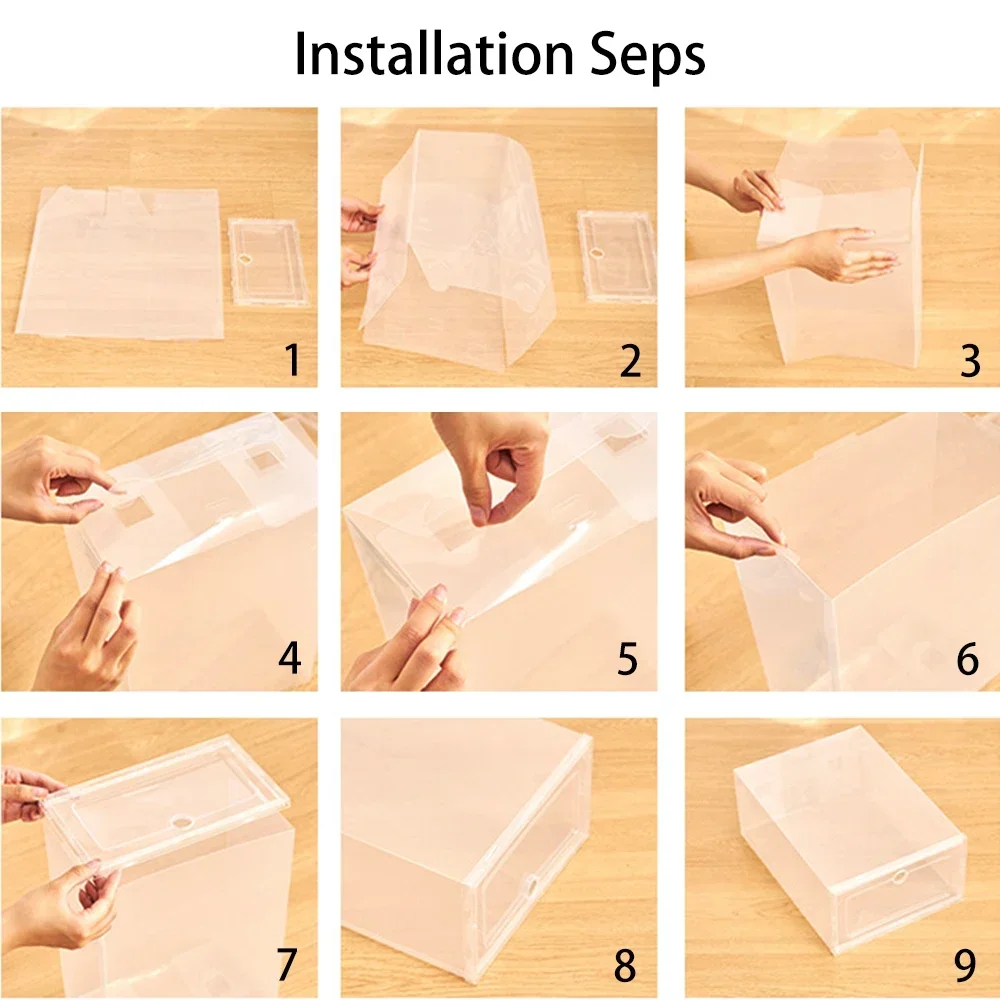 Installation Seps

1

2

3

4

5

6

7

8

9