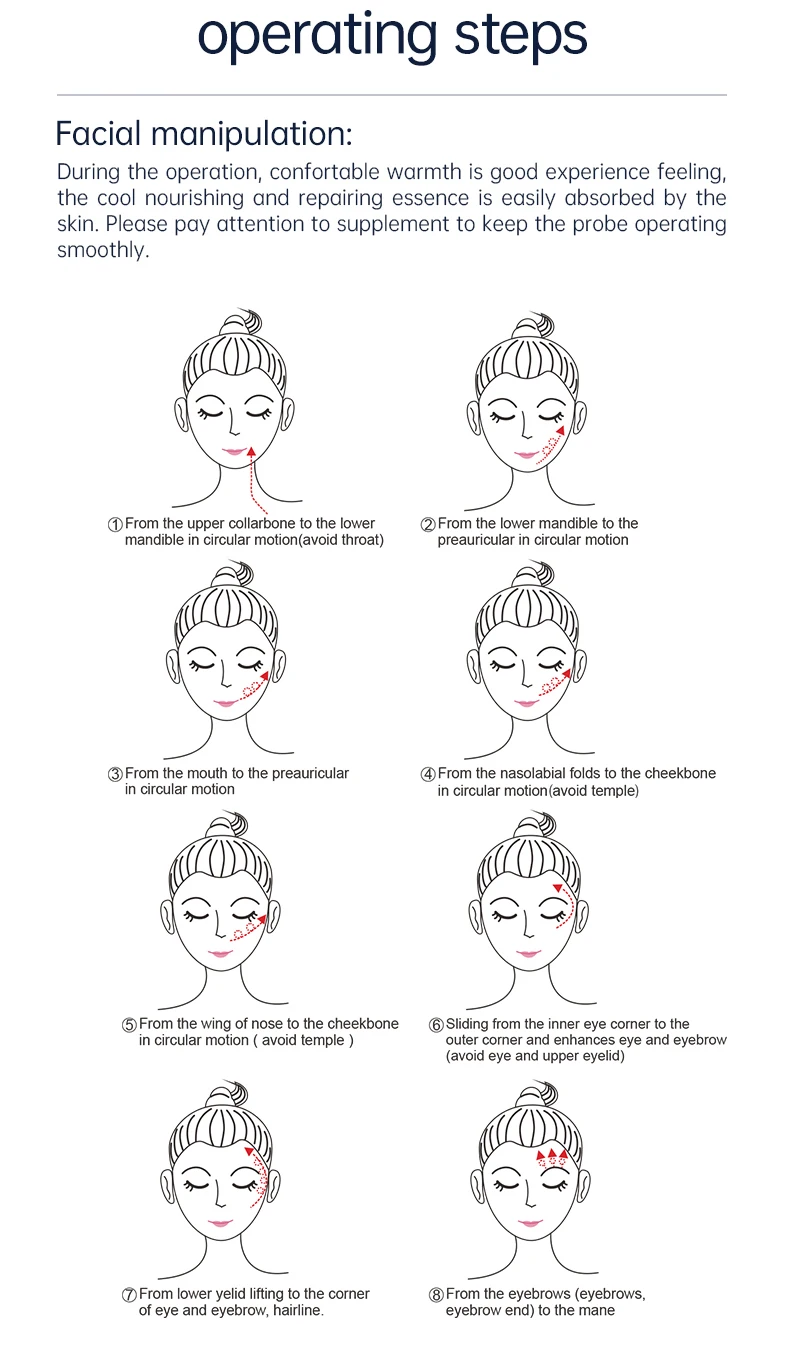 operating steps

Facial manipulation:

During the operation, confortable warmth is good experience feeling, the cool nourishing and repairing essence is easily absorbed by the skin. Please pay attention to supplement to keep the probe operating smoothly.

①From the upper collarbone to the lower mandible in circular motion(avoid throat)

②From the lower mandible to the preauricular in circular motion

③From the mouth to the preauricular in circular motion

④From the nasolabial folds to the cheekbone in circular motion(avoid temple)

⑤From the wing of nose to the cheekbone in circular motion ( avoid temple )

⑥Sliding from the inner eye corner to the outer corner and enhances eye and eyebrow (avoid eye and upper eyelid)

⑦From lower yelid lifting to the corner of eye and eyebrow, hairline.

⑧From the eyebrows (eyebrows, eyebrow end) to the mane