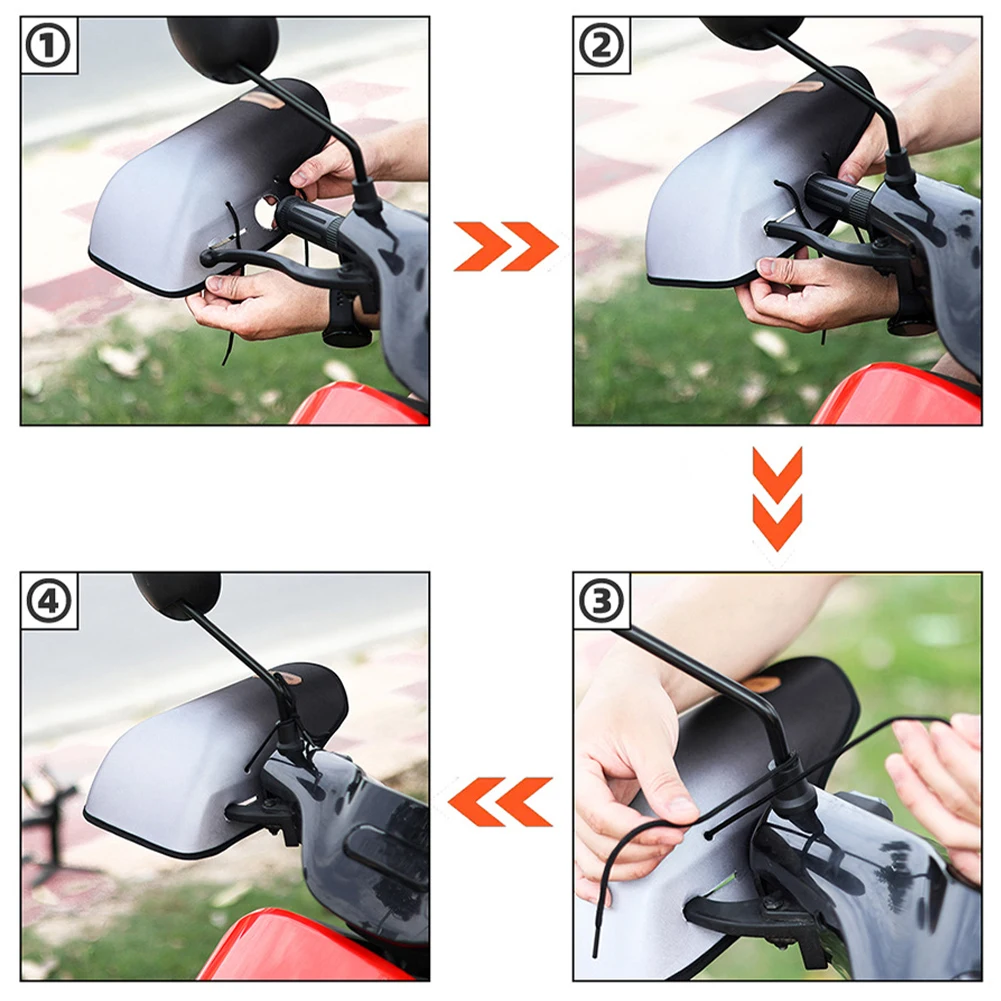 ①

②

③

④